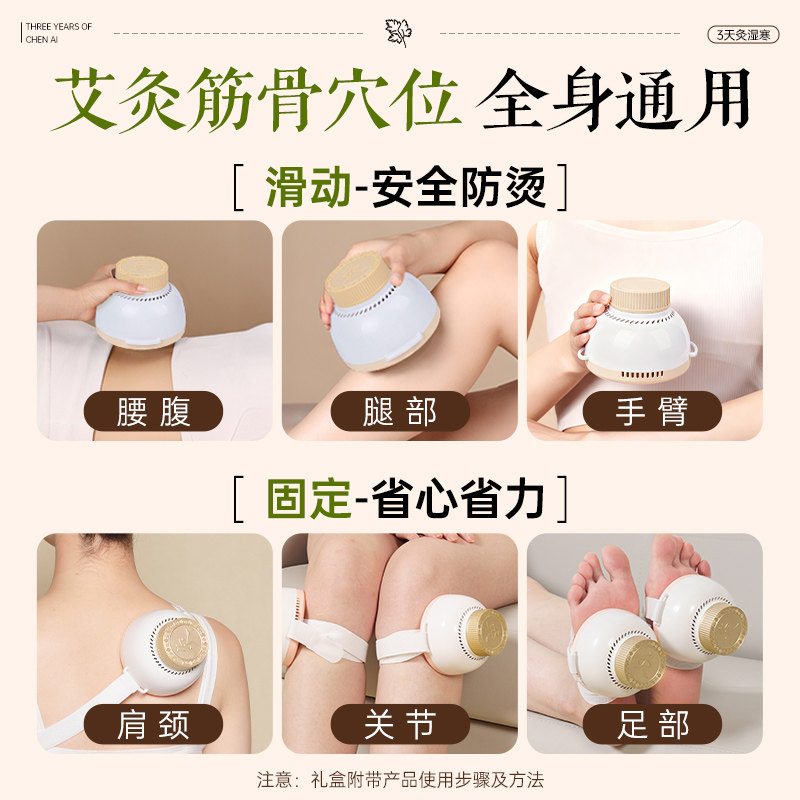 THREE YEARS OF CHEN AI

3天灸湿寒

艾灸筋骨穴位 全身通用

[ 滑动-安全防烫 ]

腰腹

腿部

手臂

[ 固定-省心省力 ]

肩颈

关节

足部

注意：礼盒附带产品使用步骤及方法