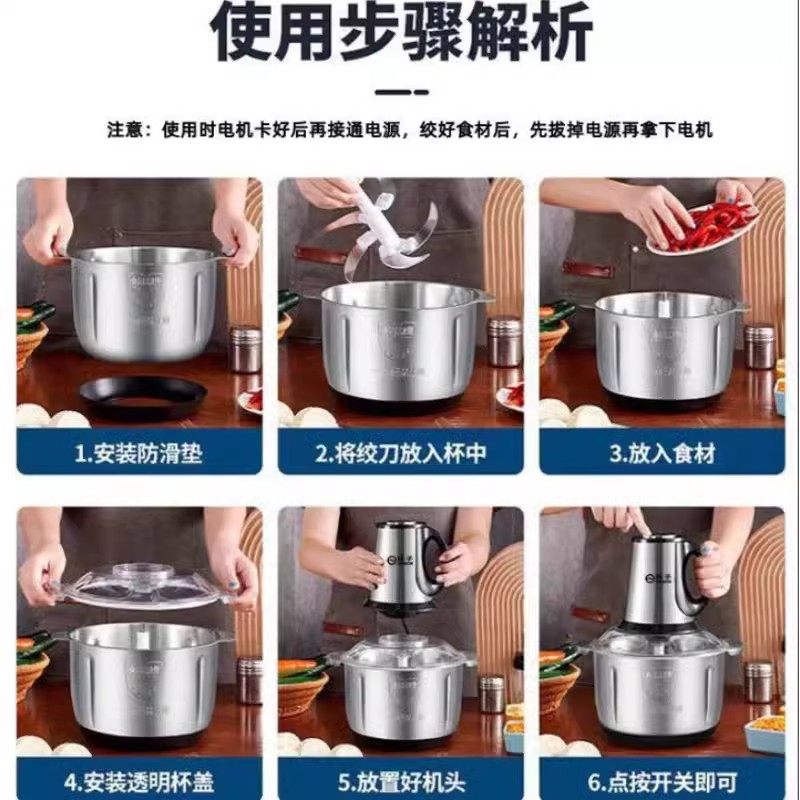 使用步骤解析

注意：使用时电机卡好后再接通电源，绞好食材后，先拔掉电源再拿下电机

1.安装防滑垫

2.将绞刀放入杯中

3.放入食材

4.安装透明杯盖

5.放置好机头

6.点按开关即可