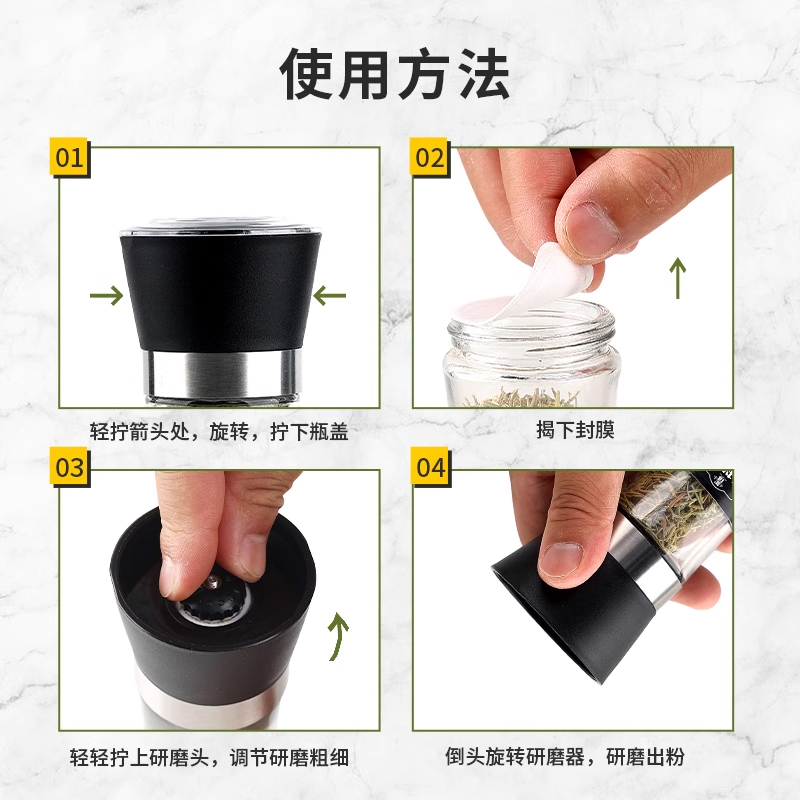 使用方法

01
轻拧箭头处，旋转，拧下瓶盖

02
揭下封膜

03
轻轻拧上研磨头，调节研磨粗细

04
倒头旋转研磨器，研磨出粉