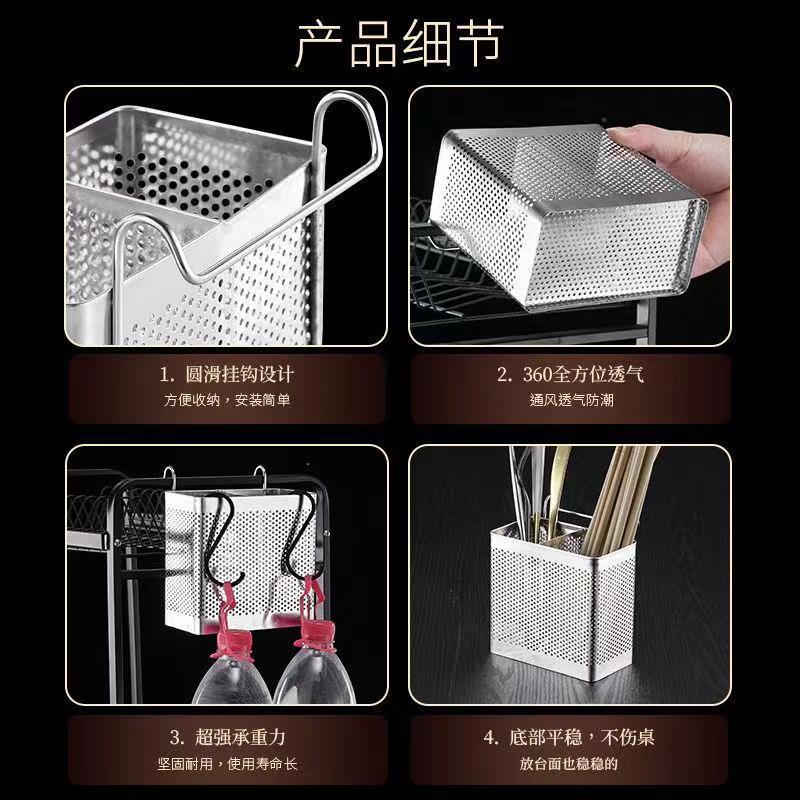 产品细节

1. 圆滑挂钩设计
方便收纳，安装简单

2. 360全方位透气
通风透气防潮

3. 超强承重力
坚固耐用，使用寿命长

4. 底部平稳，不伤桌
放台面也稳稳的