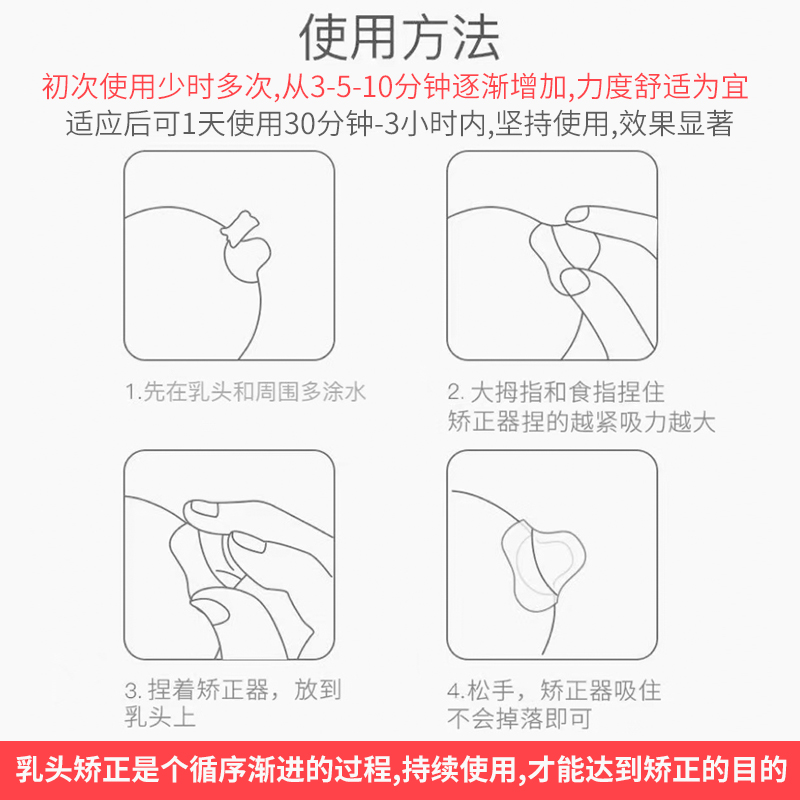 使用方法

初次使用少时多次,从3-5-10分钟逐渐增加,力度舒适为宜

适应后可1天使用30分钟-3小时内,坚持使用,效果显著

1.先在乳头和周围多涂水

2. 大拇指和食指捏住矫正器捏的越紧吸力越大

3. 捏着矫正器，放到乳头上

4.松手，矫正器吸住不会掉落即可

乳头矫正是个循序渐进的过程,持续使用,才能达到矫正的目的