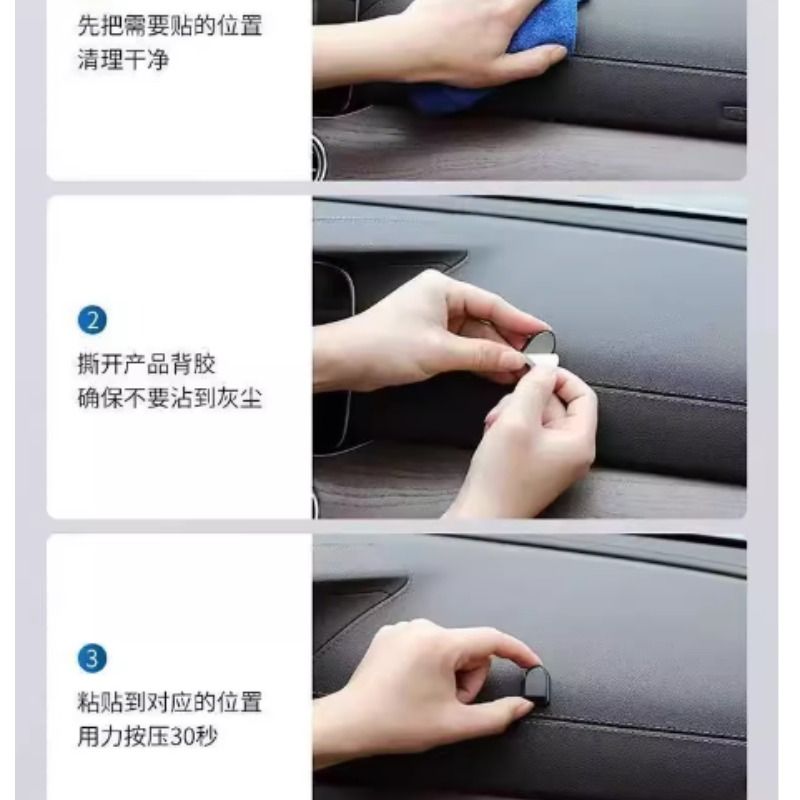 先把需要贴的位置
清理干净

2
撕开产品背胶
确保不要沾到灰尘

3
粘贴到对应的位置
用力按压30秒