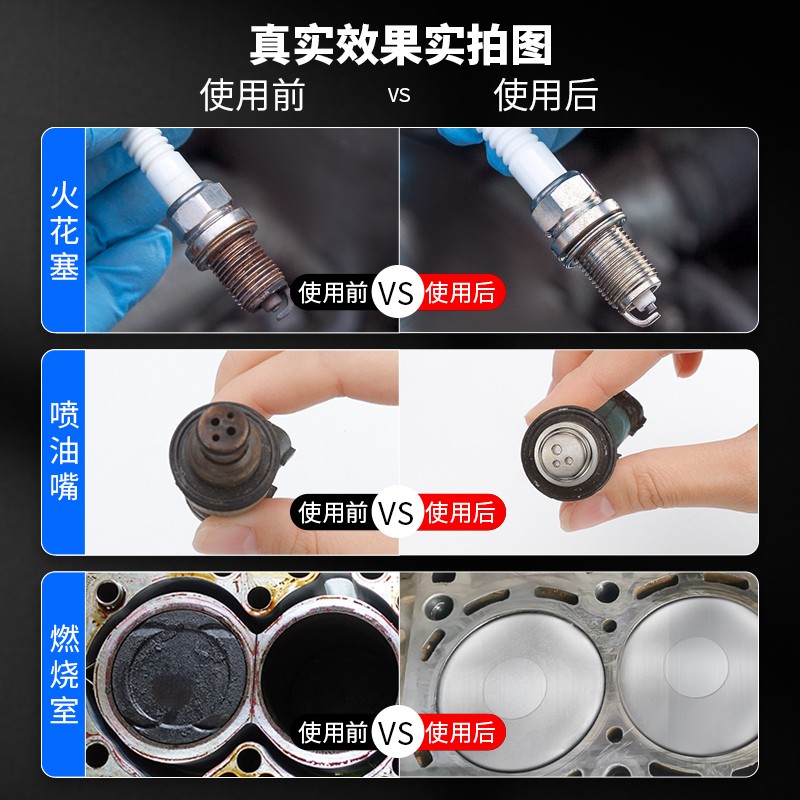 真实效果实拍图

使用前 vs 使用后

火花塞

使用前 VS 使用后

喷油嘴

使用前 VS 使用后

燃烧室

使用前 VS 使用后