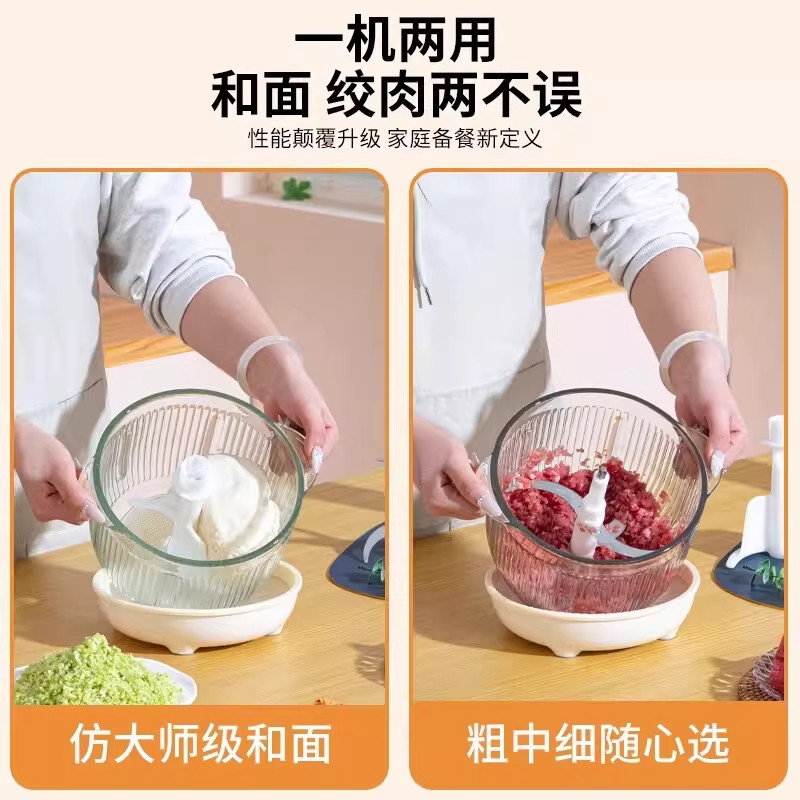 一机两用
和面 绞肉两不误
性能颠覆升级 家庭备餐新定义

仿大师级和面

粗中细随心选