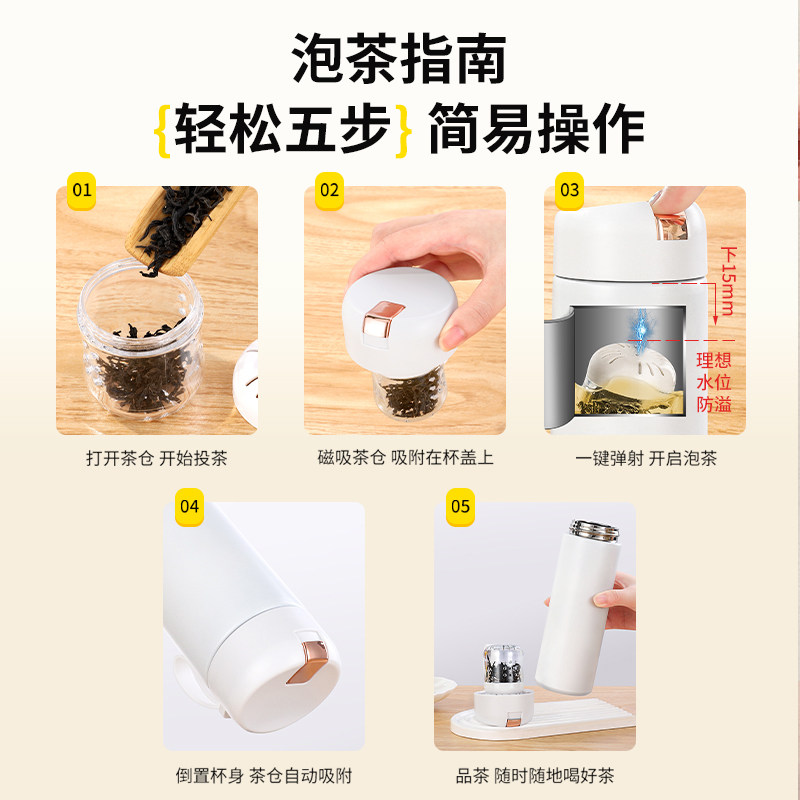 泡茶指南

{轻松五步} 简易操作

01

打开茶仓 开始投茶

02

磁吸茶仓 吸附在杯盖上

03

下15mm

理想水位防溢

一键弹射 开启泡茶

04

倒置杯身 茶仓自动吸附

05

品茶 随时随地喝好茶