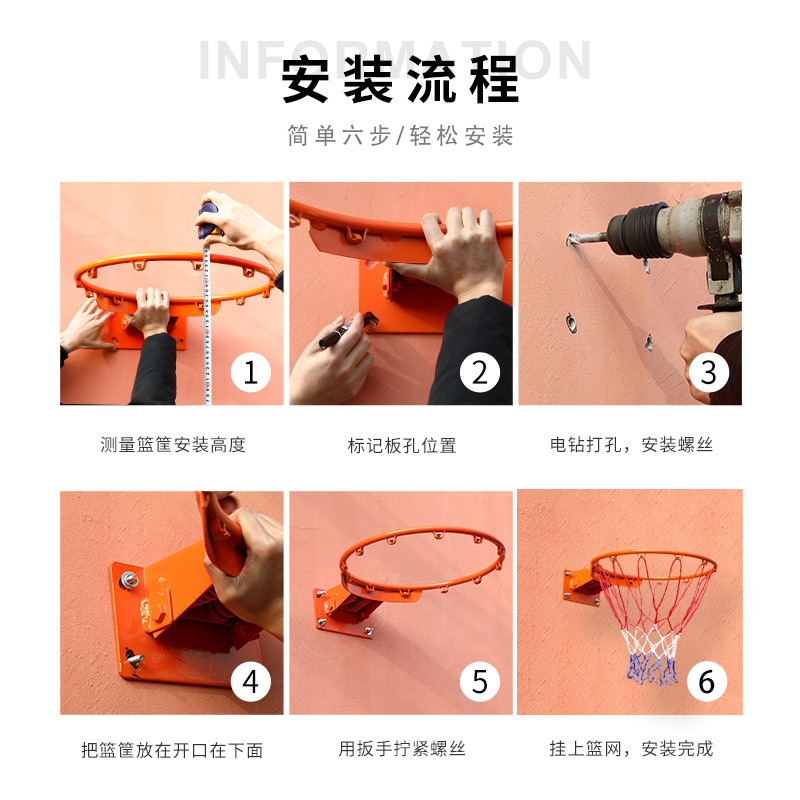 INFORMATION

安装流程

简单六步/轻松安装

1

测量篮筐安装高度

2

标记板孔位置

3

电钻打孔，安装螺丝

4

把篮筐放在开口在下面

5

用扳手拧紧螺丝

6

挂上篮网，安装完成