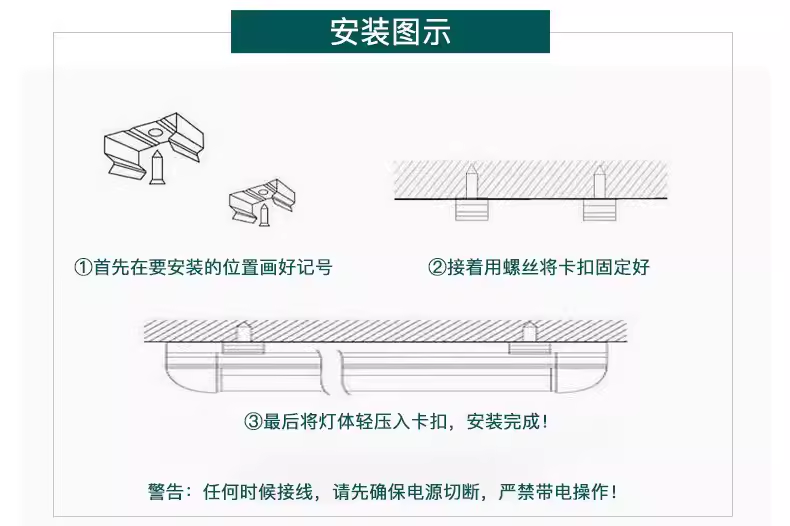 安装图示

①首先在要安装的位置画好记号

②接着用螺丝将卡扣固定好

③最后将灯体轻压入卡扣，安装完成！

警告：任何时候接线，请先确保电源切断，严禁带电操作！