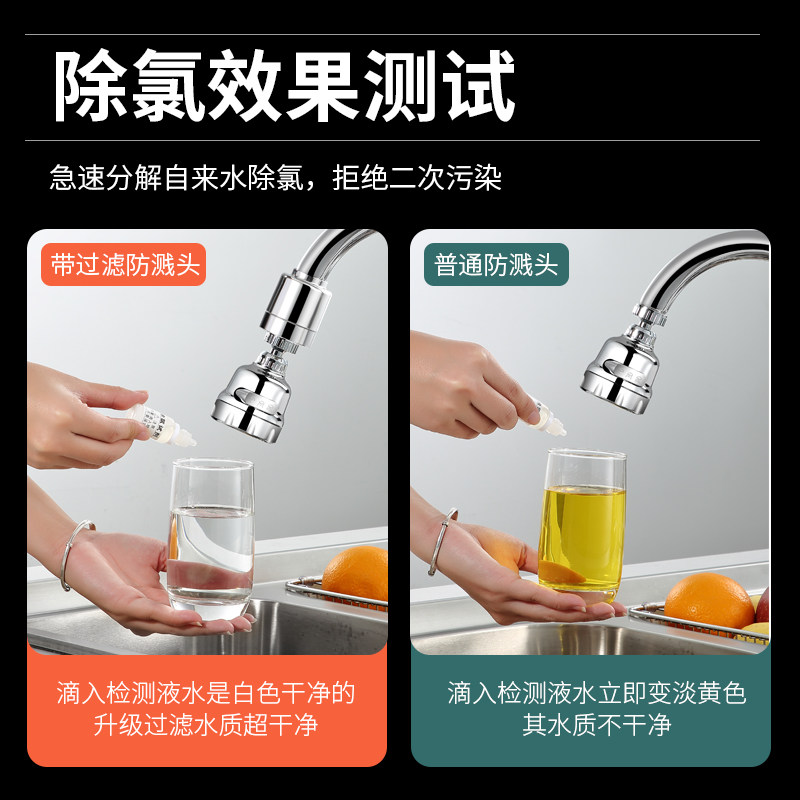 除氯效果测试

急速分解自来水除氯，拒绝二次污染

带过滤防溅头

滴入检测液水是白色干净的
升级过滤水质超干净

普通防溅头

滴入检测液水立即变淡黄色
其水质不干净