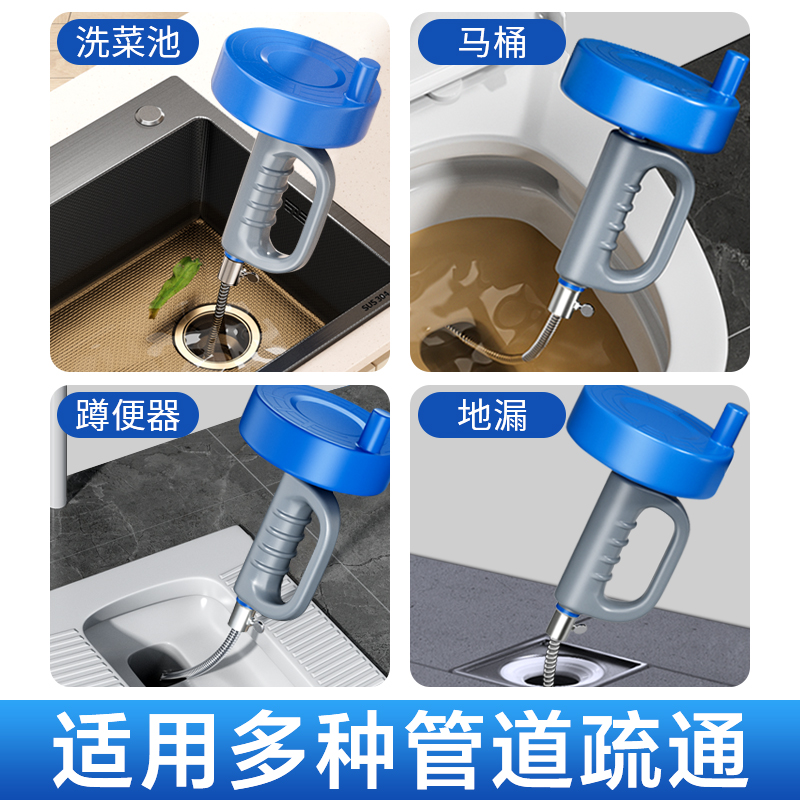 洗菜池

SUS 304

马桶

蹲便器

地漏

适用多种管道疏通