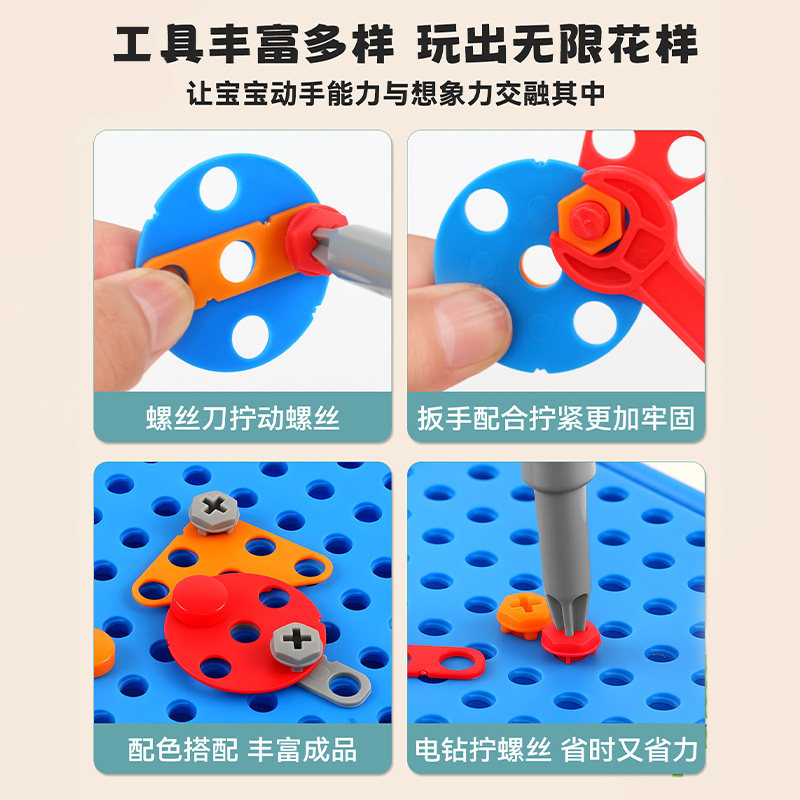 工具丰富多样 玩出无限花样

让宝宝动手能力与想象力交融其中

螺丝刀拧动螺丝

扳手配合拧紧更加牢固

配色搭配 丰富成品

电钻拧螺丝 省时又省力