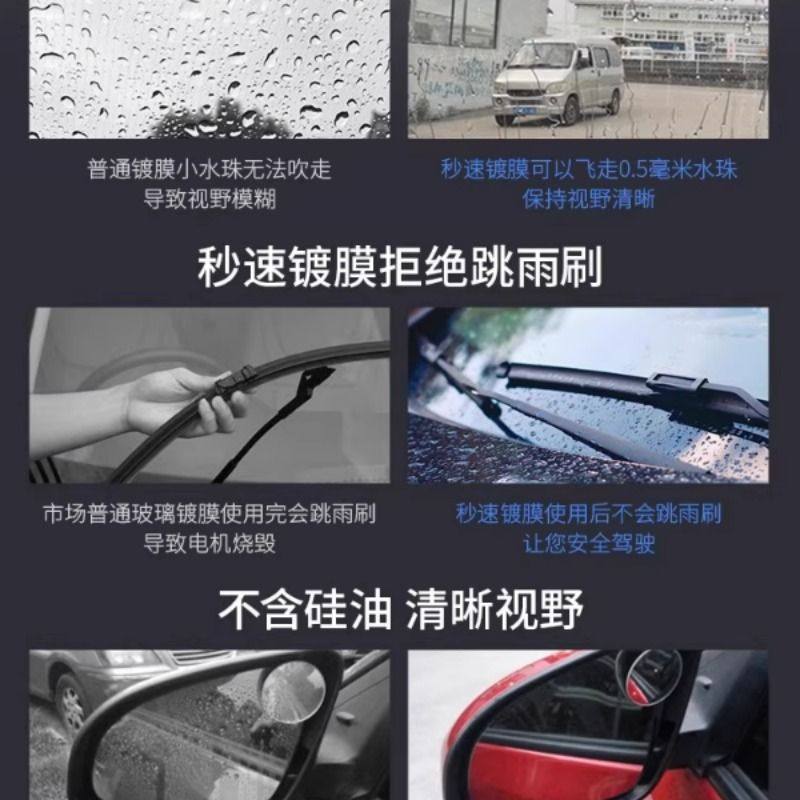 普通镀膜小水珠无法吹走
导致视野模糊

秒速镀膜可以飞走0.5毫米水珠
保持视野清晰

秒速镀膜拒绝跳雨刷

市场普通玻璃镀膜使用完会跳雨刷
导致电机烧毁

秒速镀膜使用后不会跳雨刷
让您安全驾驶

不含硅油 清晰视野