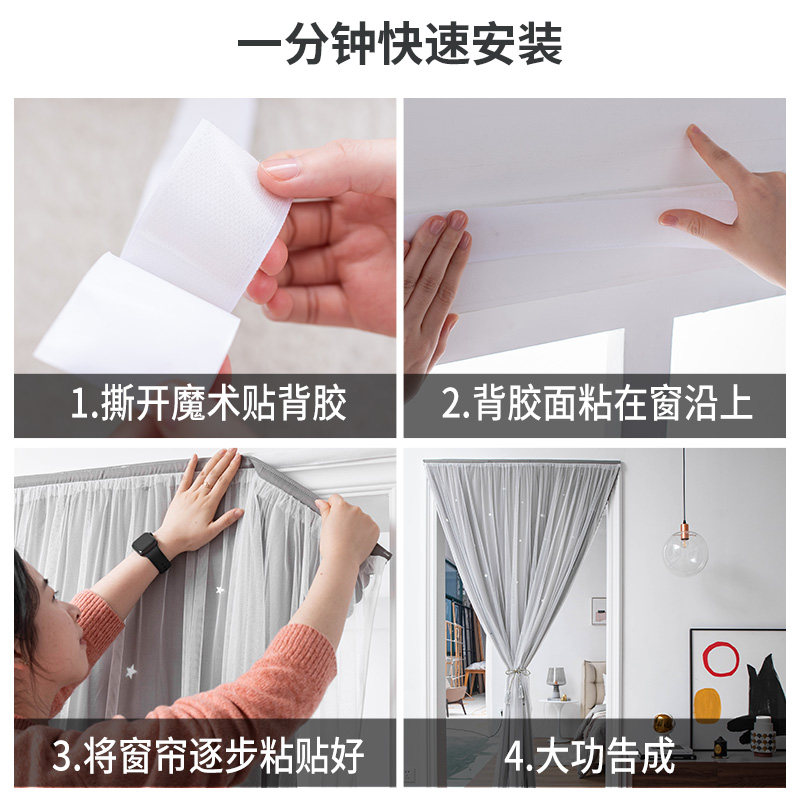 一分钟快速安装

1.撕开魔术贴背胶

2.背胶面粘在窗沿上

3.将窗帘逐步粘贴好

4.大功告成