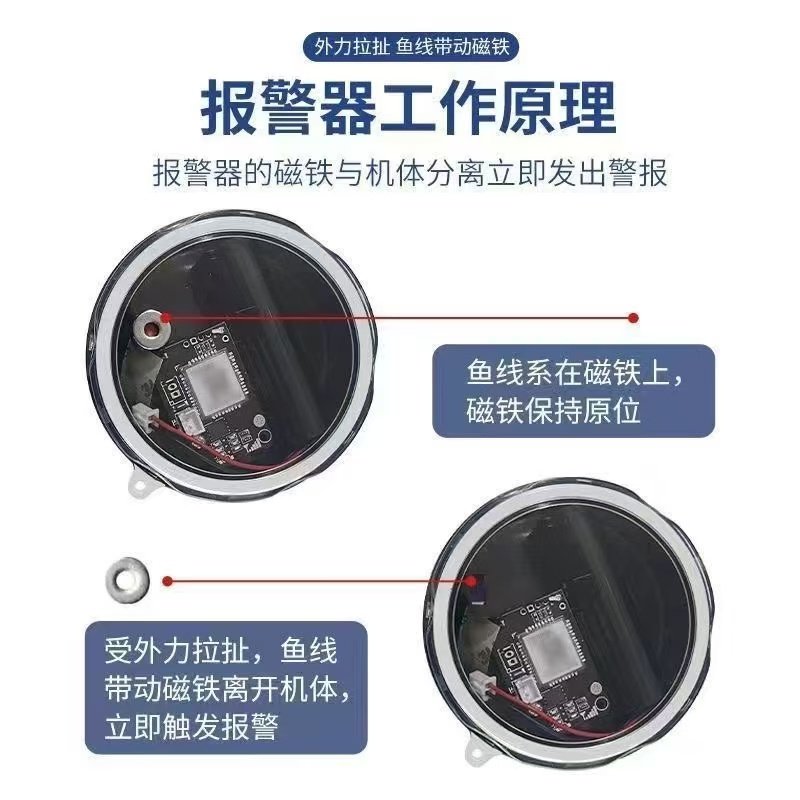 外力拉扯 鱼线带动磁铁

报警器工作原理

报警器的磁铁与机体分离立即发出警报

鱼线系在磁铁上，磁铁保持原位

受外力拉扯，鱼线带动磁铁离开机体，立即触发报警