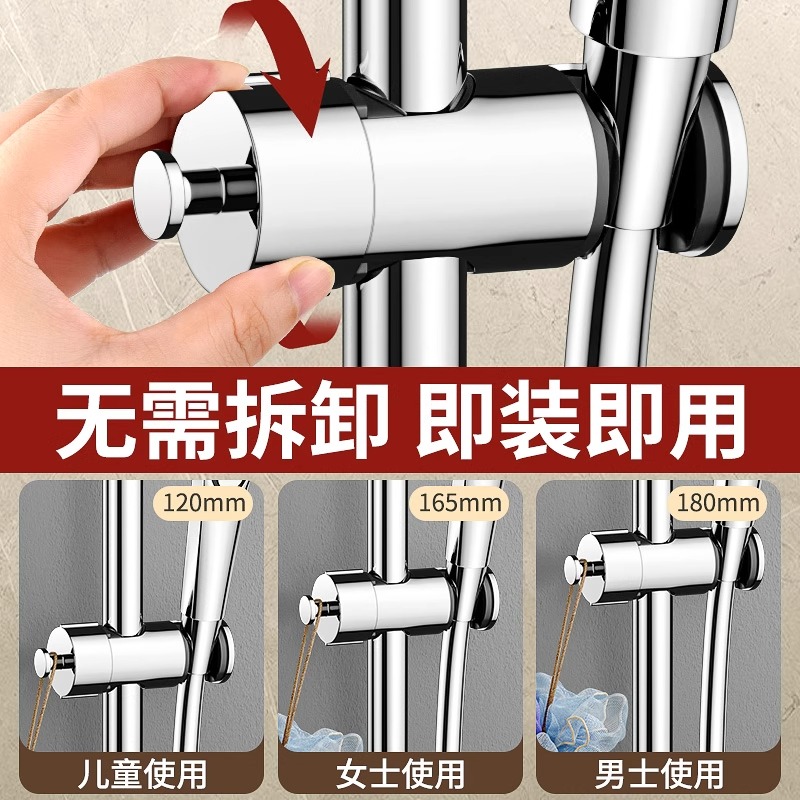 无需拆卸 即装即用

120mm
儿童使用

165mm
女士使用

180mm
男士使用