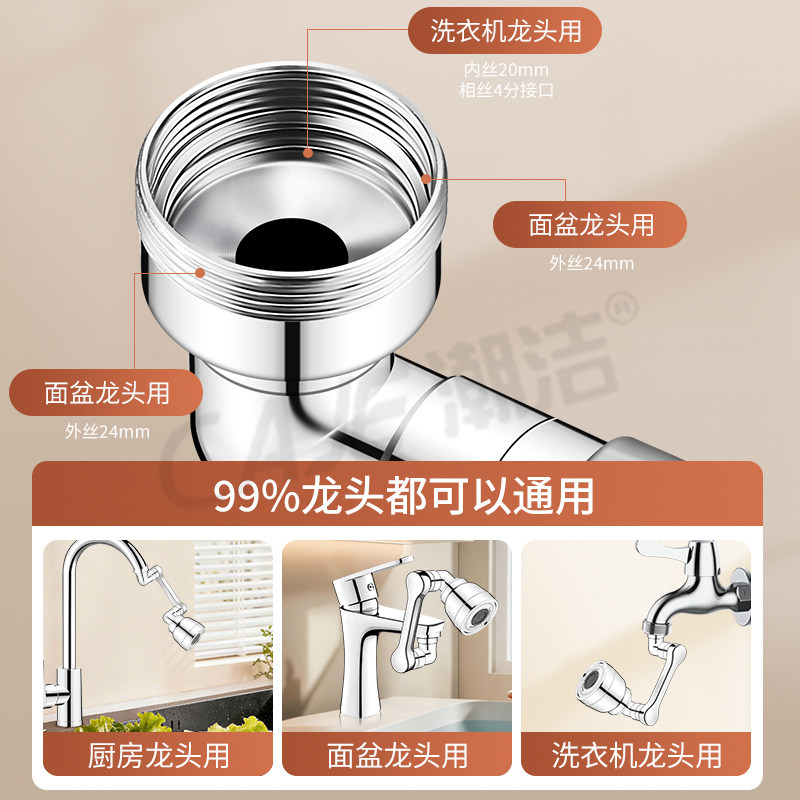 洗衣机龙头用
内丝20mm
相丝4分接口

面盆龙头用
外丝24mm

面盆龙头用
外丝24mm

潮洁®

99%龙头都可以通用

厨房龙头用

面盆龙头用

洗衣机龙头用