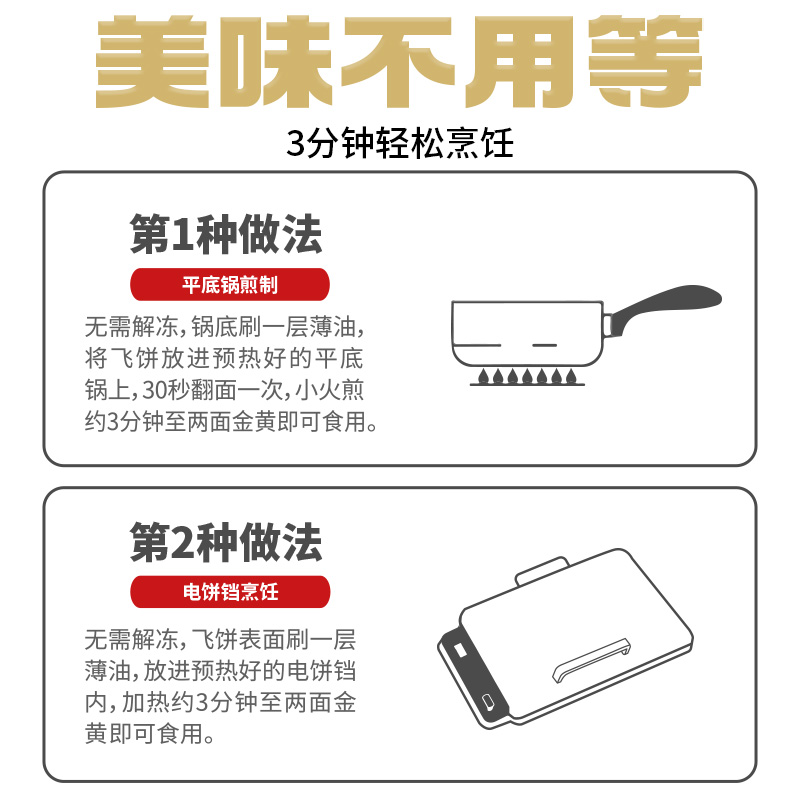 美味不用等

3分钟轻松烹饪

第1种做法

平底锅煎制

无需解冻，锅底刷一层薄油，将飞饼放进预热好的平底锅上，30秒翻面一次，小火煎约3分钟至两面金黄即可食用。

第2种做法

电饼铛烹饪

无需解冻，飞饼表面刷一层薄油，放进预热好的电饼铛内，加热约3分钟至两面金黄即可食用。