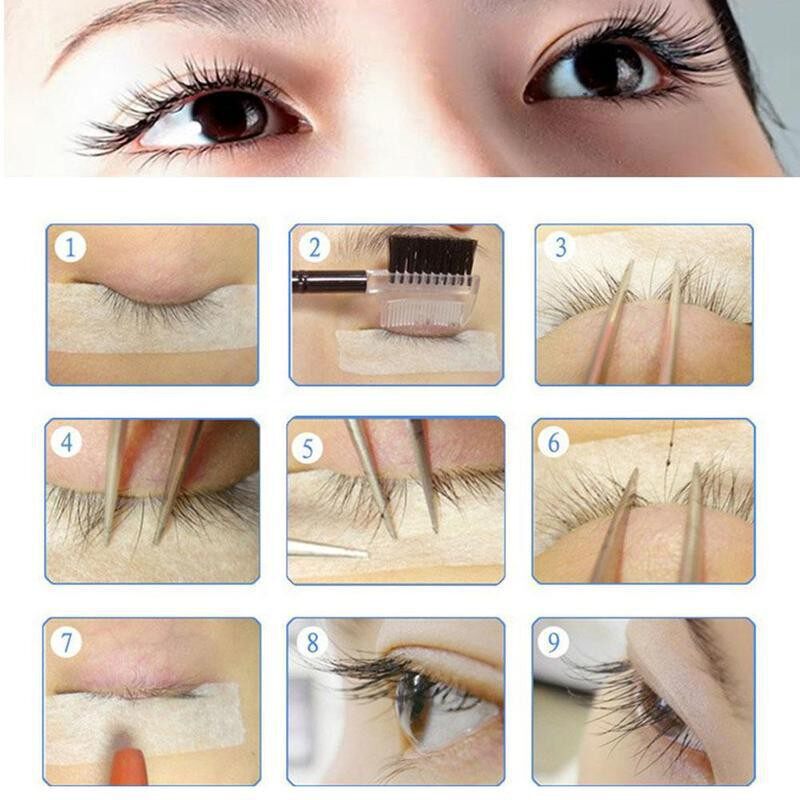 1
2
3
4
5
6
7
8
9