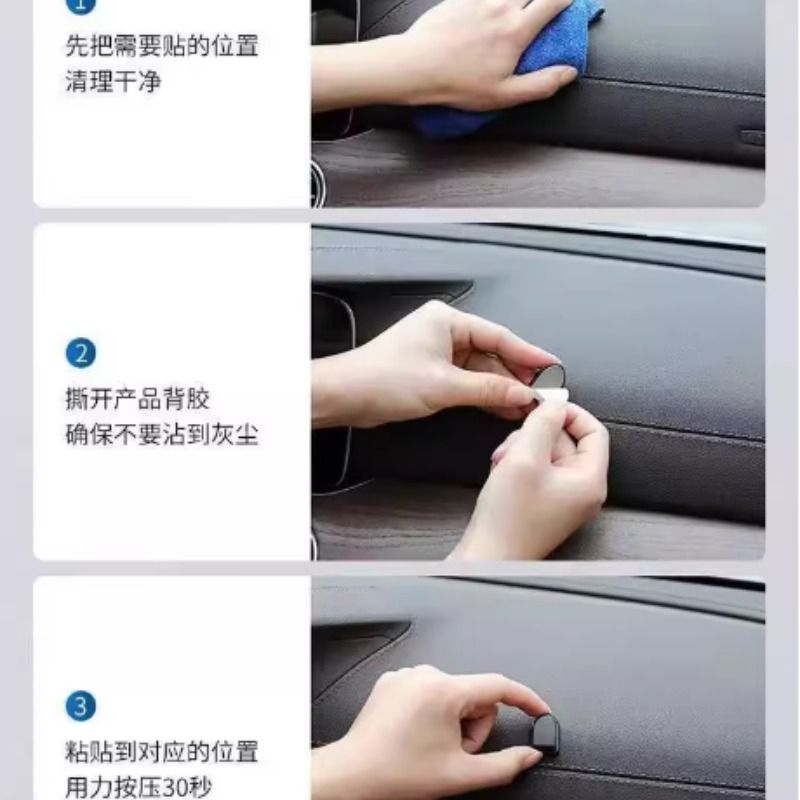 1

先把需要贴的位置
清理干净

2

撕开产品背胶
确保不要沾到灰尘

3

粘贴到对应的位置
用力按压30秒