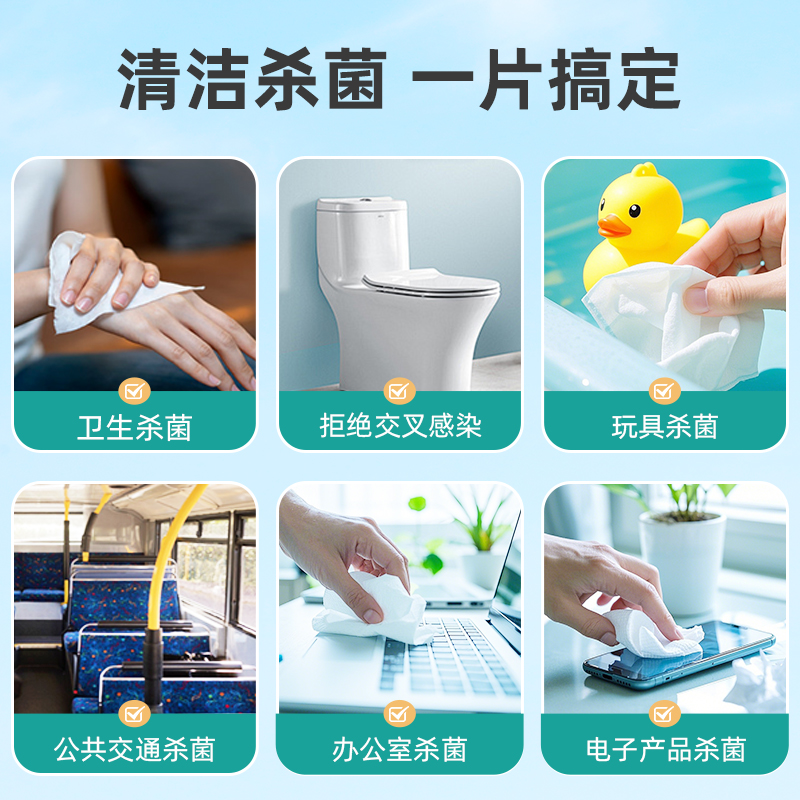 清洁杀菌 一片搞定

卫生杀菌

拒绝交叉感染

玩具杀菌

公共交通杀菌

办公室杀菌

电子产品杀菌