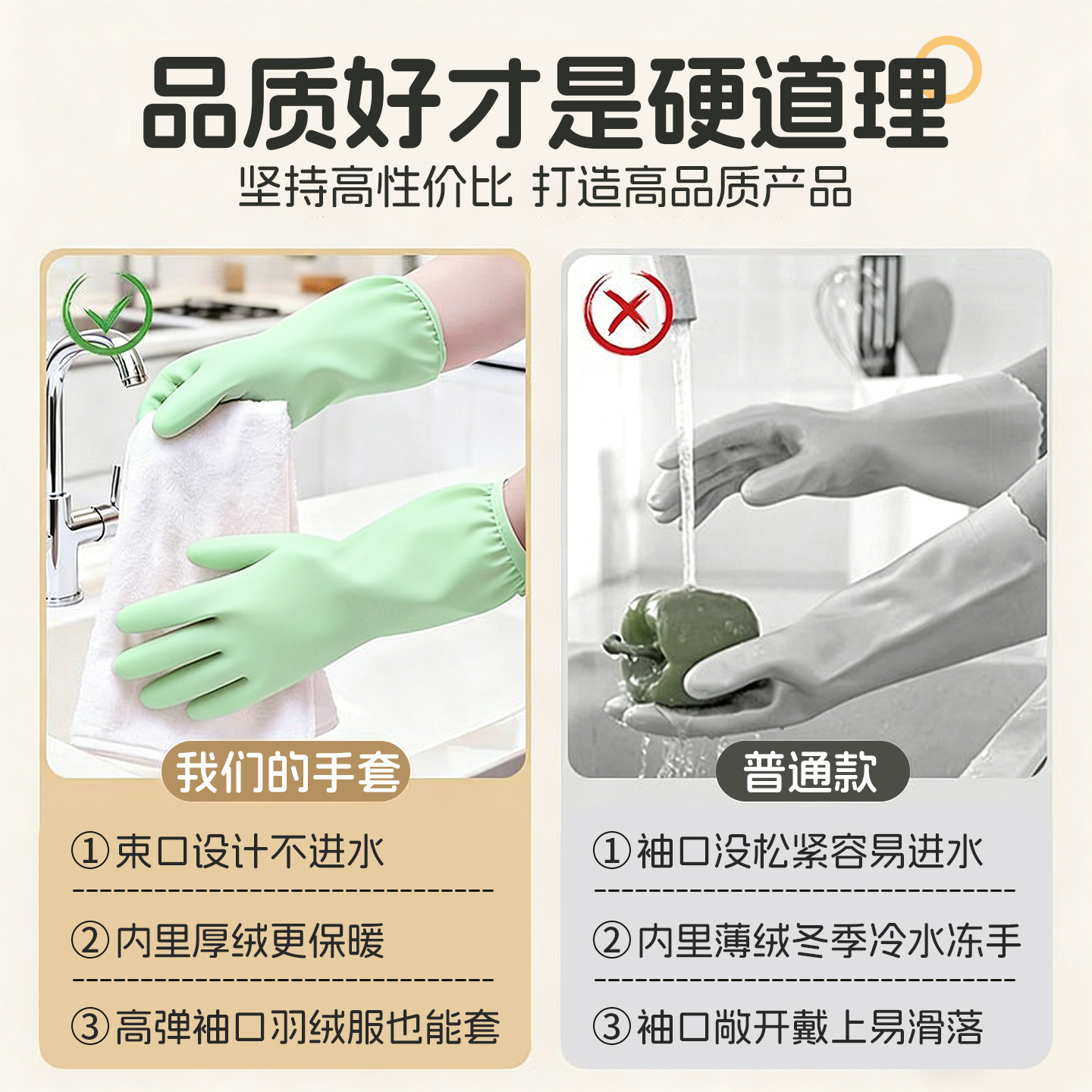 品质好才是硬道理

坚持高性价比 打造高品质产品

我们的手套

①束口设计不进水

②内里厚绒更保暖

③高弹袖口羽绒服也能套

普通款

①袖口没松紧容易进水

②内里薄绒冬季冷水冻手

③袖口敞开戴上易滑落