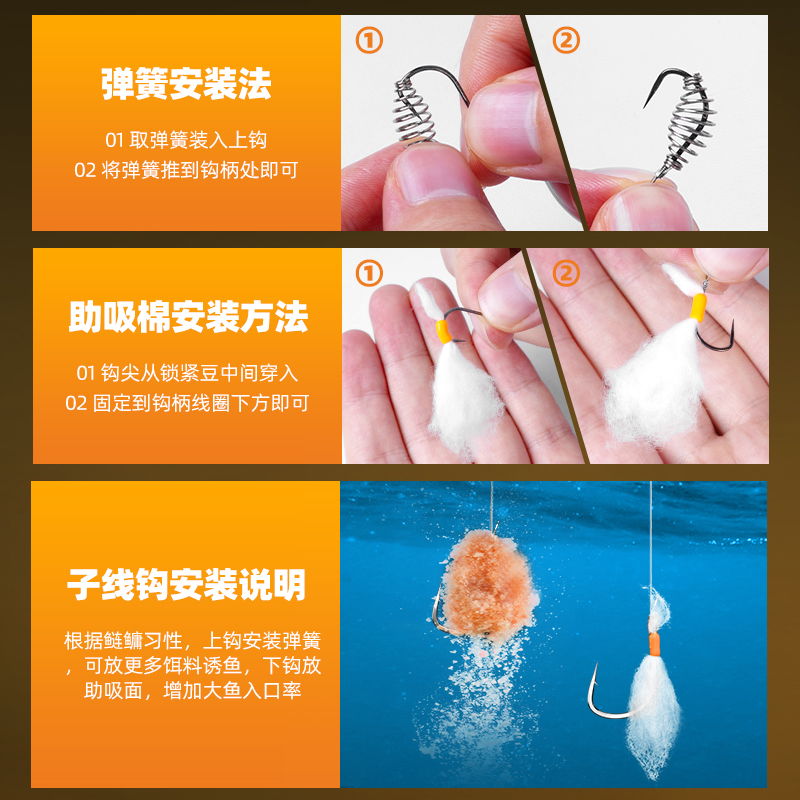 弹簧安装法

01 取弹簧装入上钩
02 将弹簧推到钩柄处即可

①

②

助吸棉安装方法

01 钩尖从锁紧豆中间穿入
02 固定到钩柄线圈下方即可

①

②

子线钩安装说明

根据鲢鳙习性，上钩安装弹簧，可放更多饵料诱鱼，下钩放助吸面，增加大鱼入口率