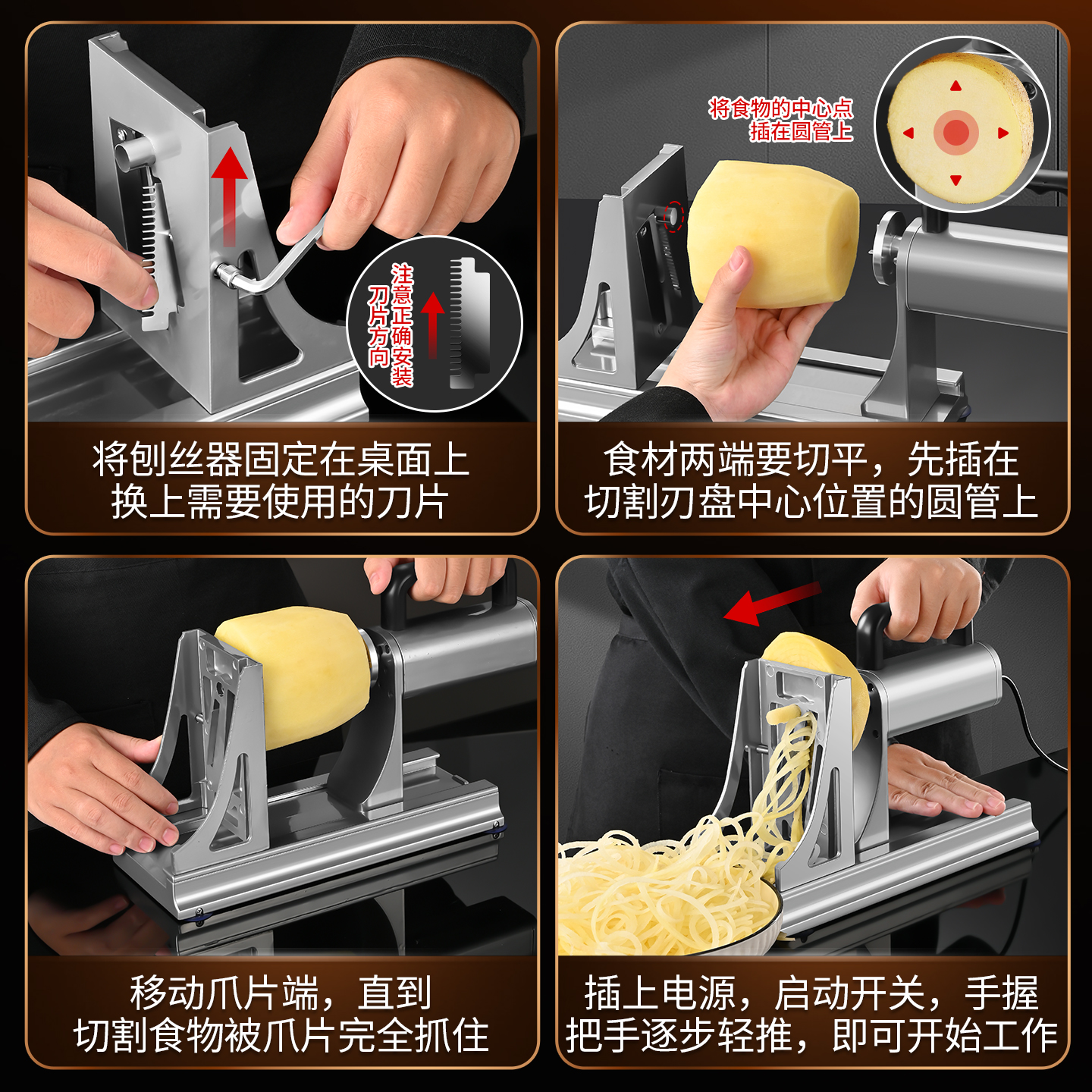 注意正确安装刀片方向

将刨丝器固定在桌面上
换上需要使用的刀片

将食物的中心点
插在圆管上

食材两端要切平，先插在
切割刃盘中心位置的圆管上

移动爪片端，直到
切割食物被爪片完全抓住

插上电源，启动开关，手握
把手逐步轻推，即可开始工作