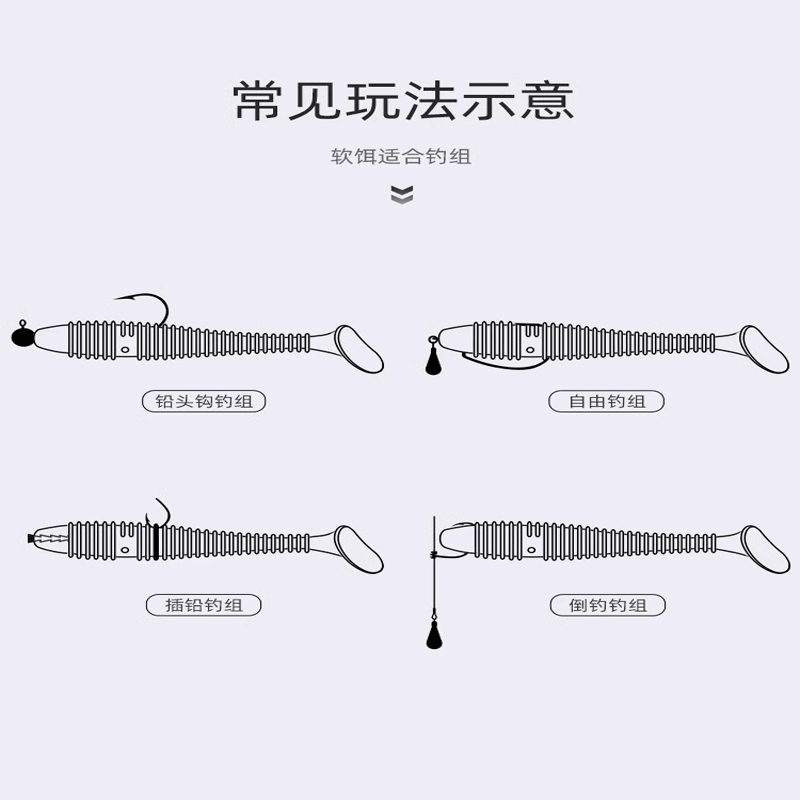 常见玩法示意

软饵适合钓组

铅头钩钓组

自由钓组

插铅钓组

倒钓钓组