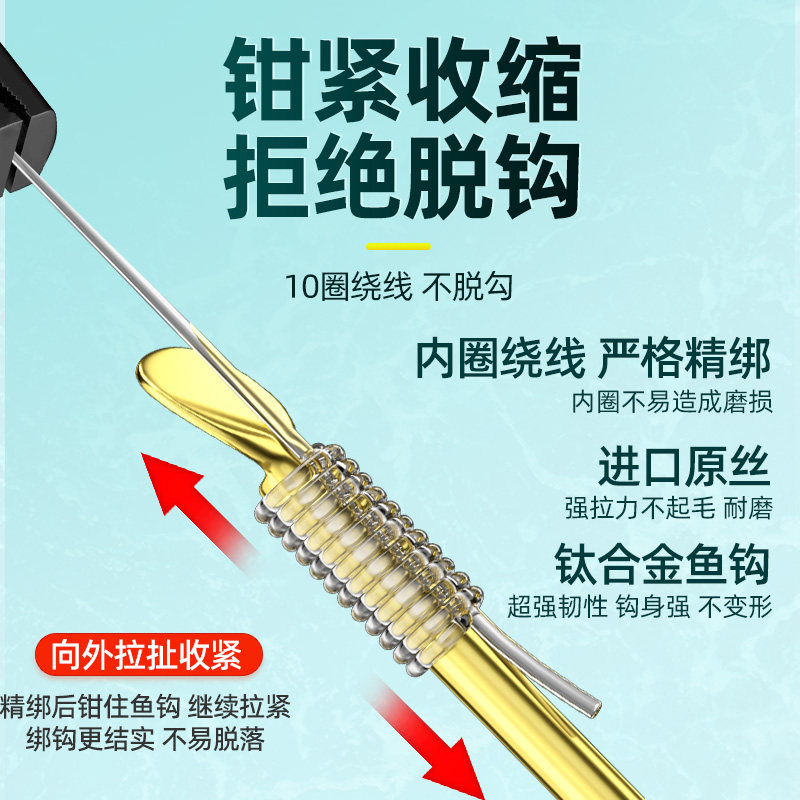 钳紧收缩
拒绝脱钩

10圈绕线 不脱勾

内圈绕线 严格精绑
内圈不易造成磨损

进口原丝
强拉力不起毛 耐磨

钛合金鱼钩
超强韧性 钩身强 不变形

向外拉扯收紧
精绑后钳住鱼钩 继续拉紧
绑钩更结实 不易脱落