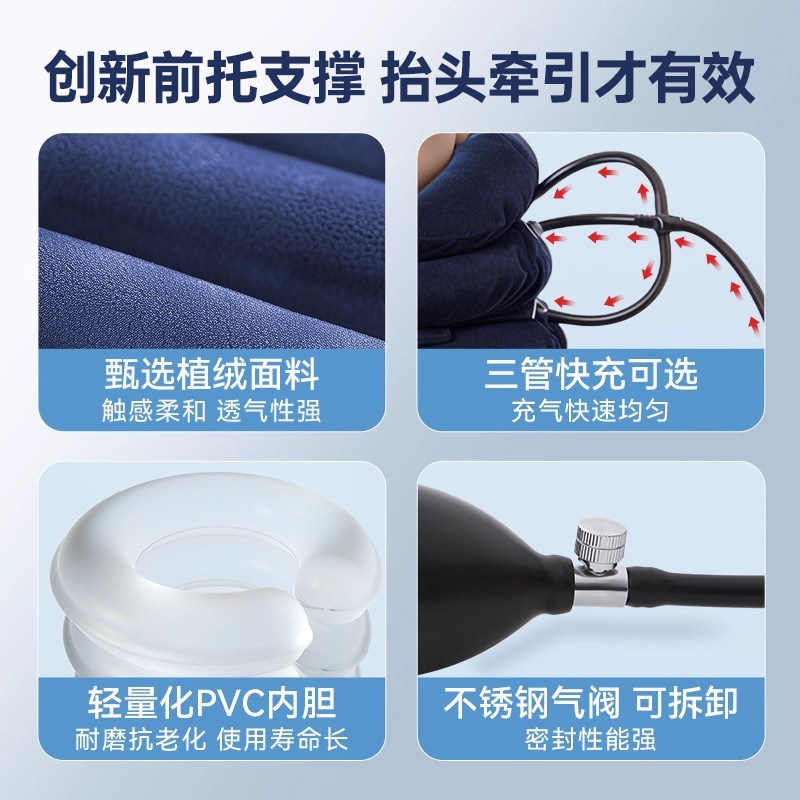 创新前托支撑 抬头牵引才有效

甄选植绒面料
触感柔和 透气性强

三管快充可选
充气快速均匀

轻量化PVC内胆
耐磨抗老化 使用寿命长

不锈钢气阀 可拆卸
密封性能强