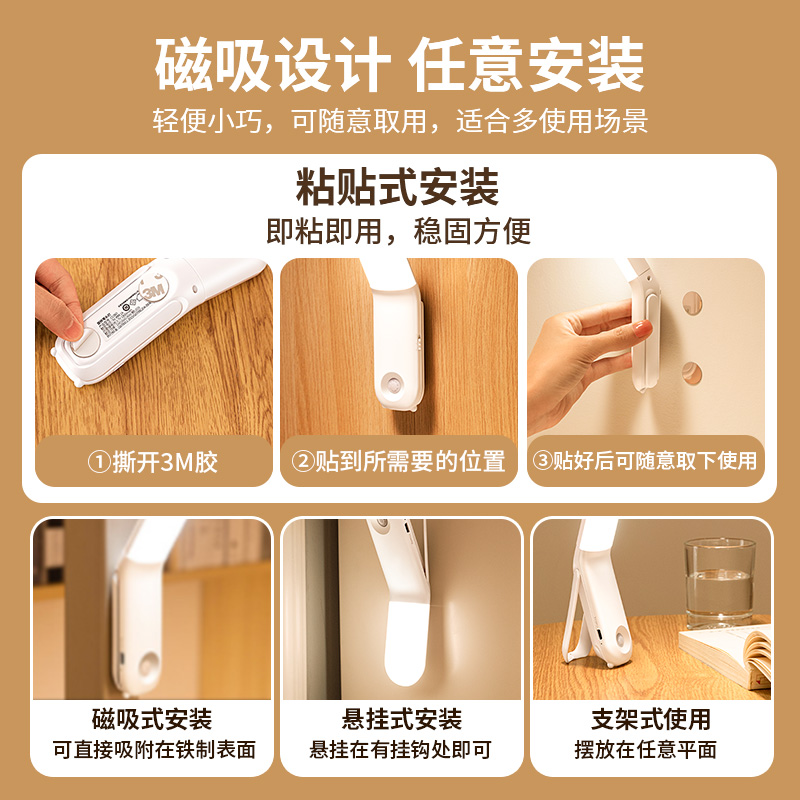 磁吸设计 任意安装

轻便小巧，可随意取用，适合多使用场景

粘贴式安装

即粘即用，稳固方便

3M

①撕开3M胶

②贴到所需要的位置

③贴好后可随意取下使用

磁吸式安装

可直接吸附在铁制表面

悬挂式安装

悬挂在有挂钩处即可

支架式使用

摆放在任意平面