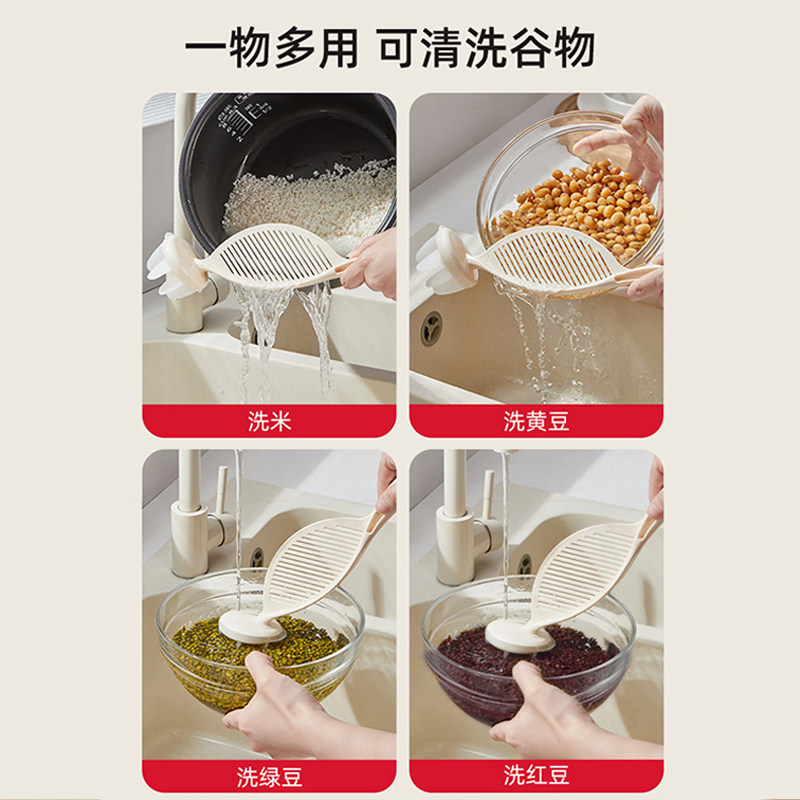 一物多用 可清洗谷物

洗米

洗黄豆

洗绿豆

洗红豆