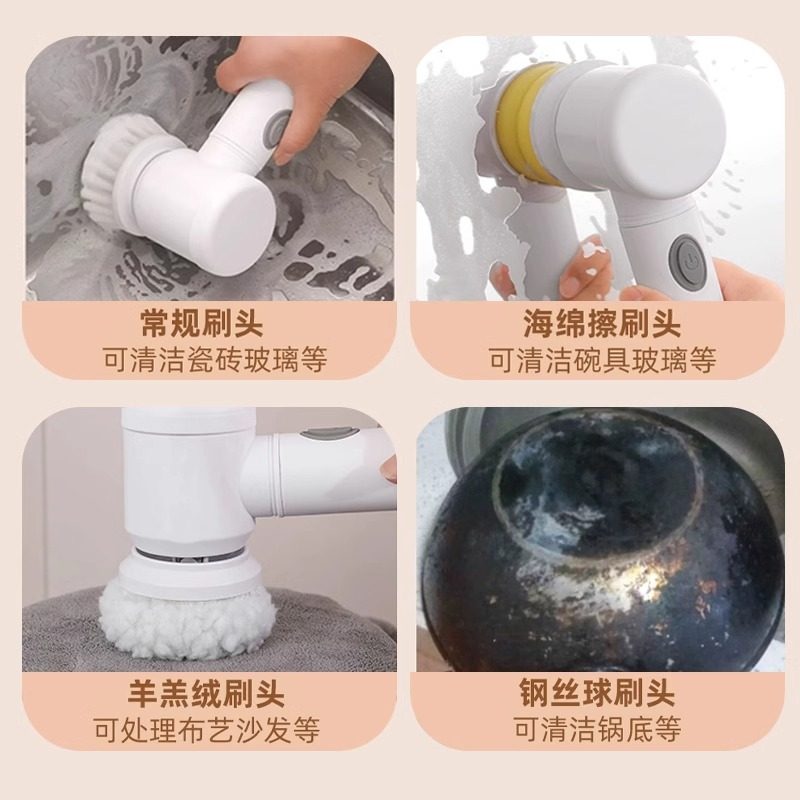 常规刷头
可清洁瓷砖玻璃等

海绵擦刷头
可清洁碗具玻璃等

羊羔绒刷头
可处理布艺沙发等

钢丝球刷头
可清洁锅底等