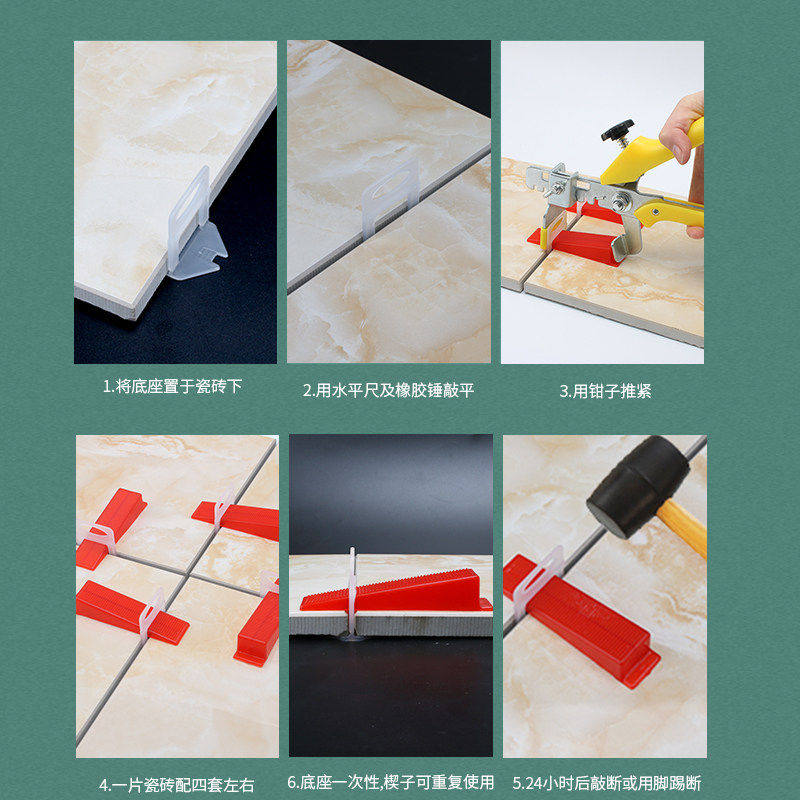 1.将底座置于瓷砖下

2.用水平尺及橡胶锤敲平

3.用钳子推紧

4.一片瓷砖配四套左右

6.底座一次性,楔子可重复使用

5.24小时后敲断或用脚踢断