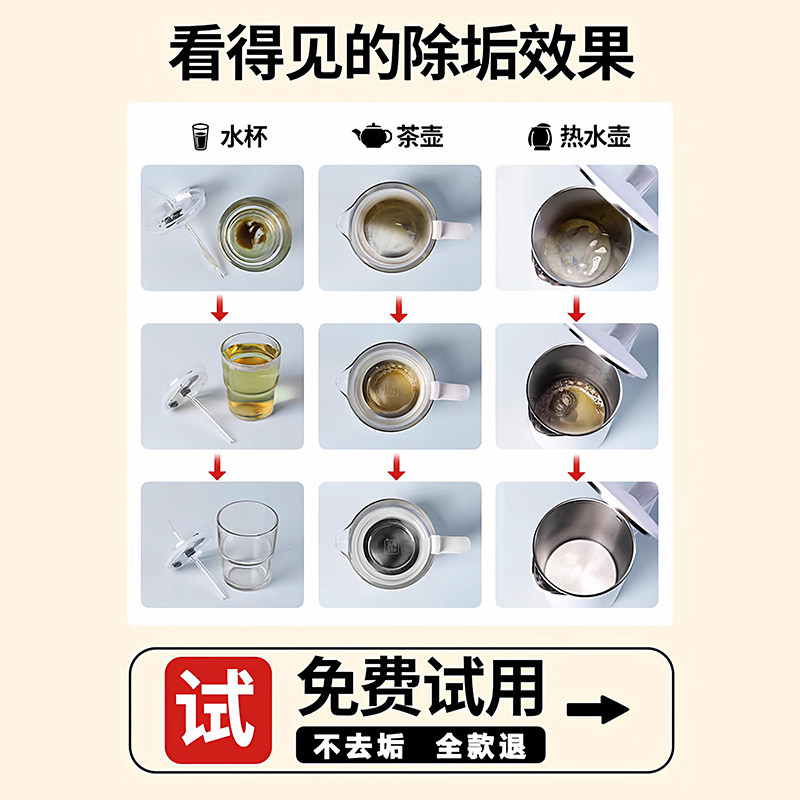 看得见的除垢效果

水杯 茶壶 热水壶

试 免费试用

不去垢 全款退