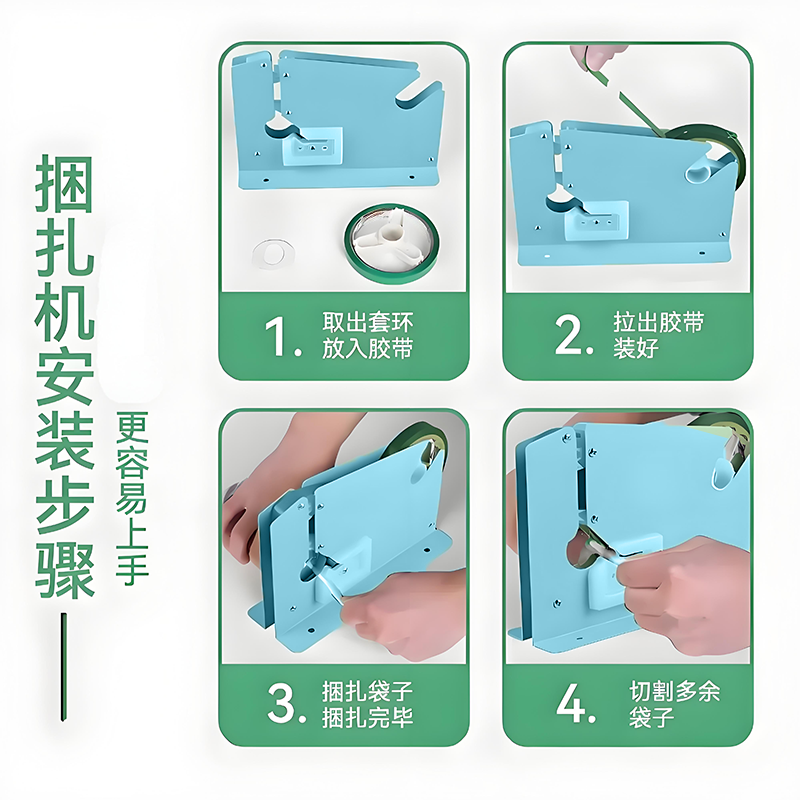 捆扎机安装步骤

更容易上手

1. 取出套环
放入胶带

2. 拉出胶带
装好

3. 捆扎袋子
捆扎完毕

4. 切割多余
袋子