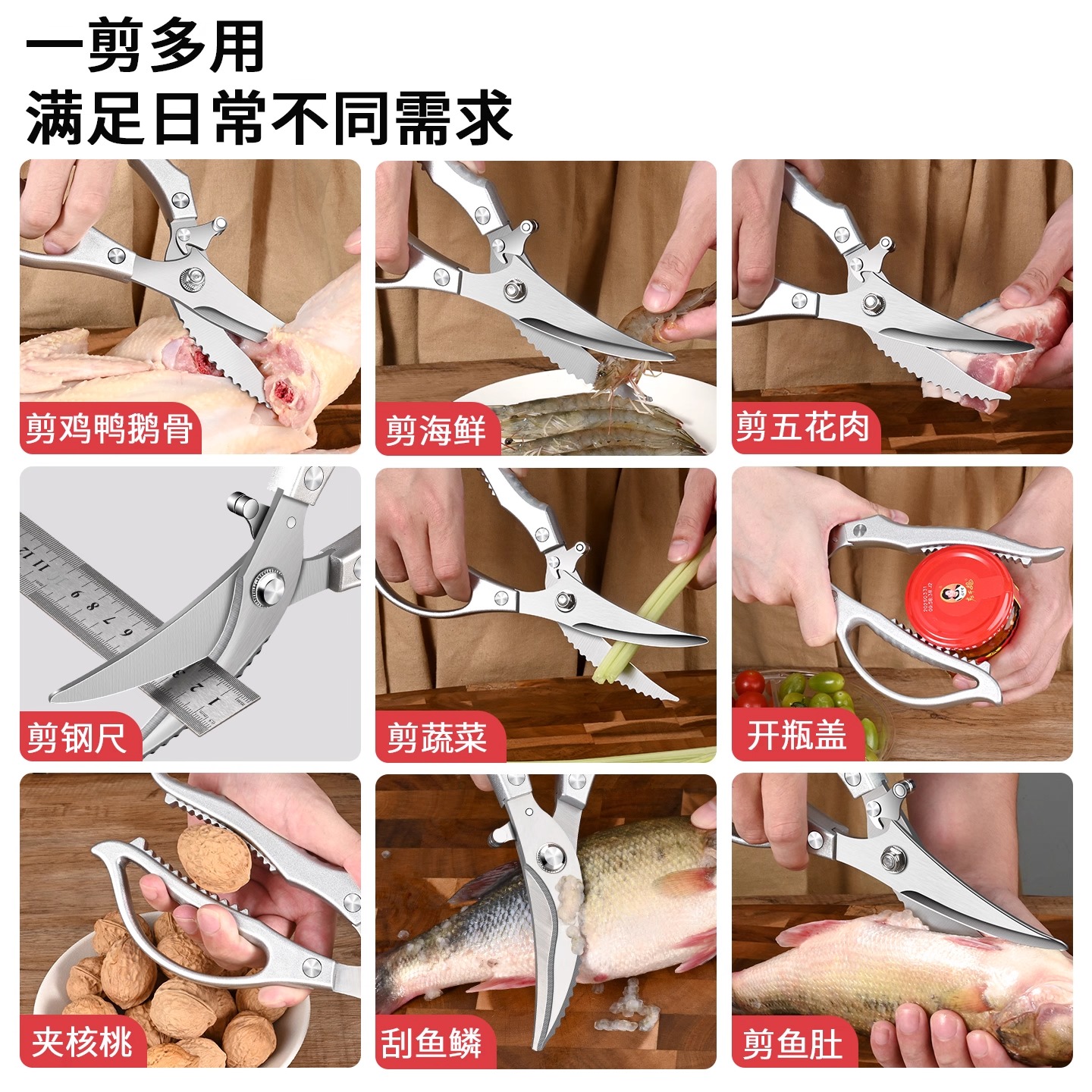 一剪多用
满足日常不同需求

剪鸡鸭鹅骨

剪海鲜

剪五花肉

剪钢尺

剪蔬菜

开瓶盖

夹核桃

刮鱼鳞

剪鱼肚