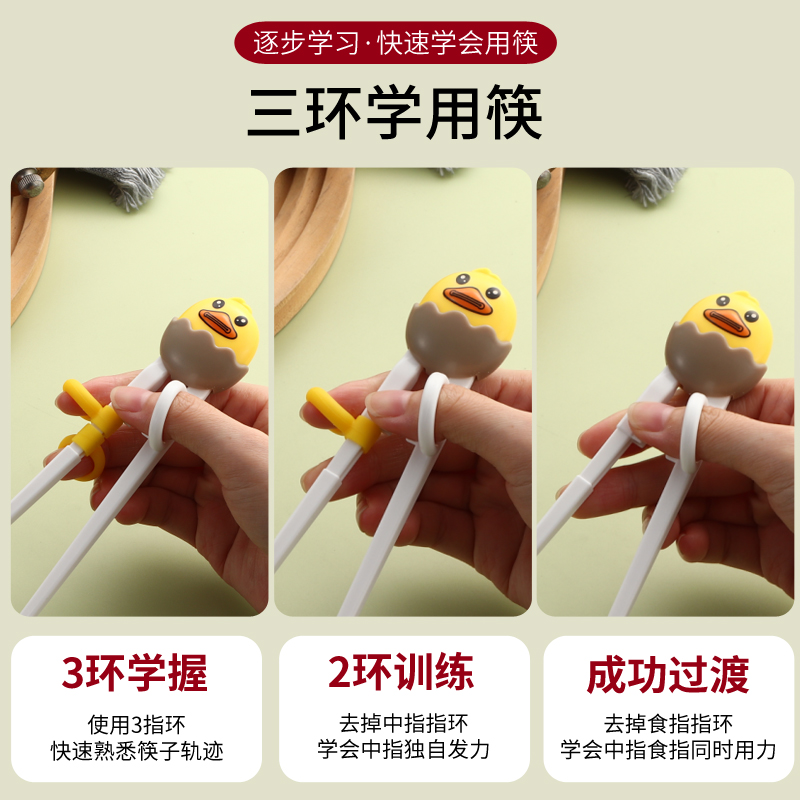 逐步学习·快速学会用筷

三环学用筷

3环学握

使用3指环
快速熟悉筷子轨迹

2环训练

去掉中指指环
学会中指独自发力

成功过渡

去掉食指指环
学会中指食指同时用力