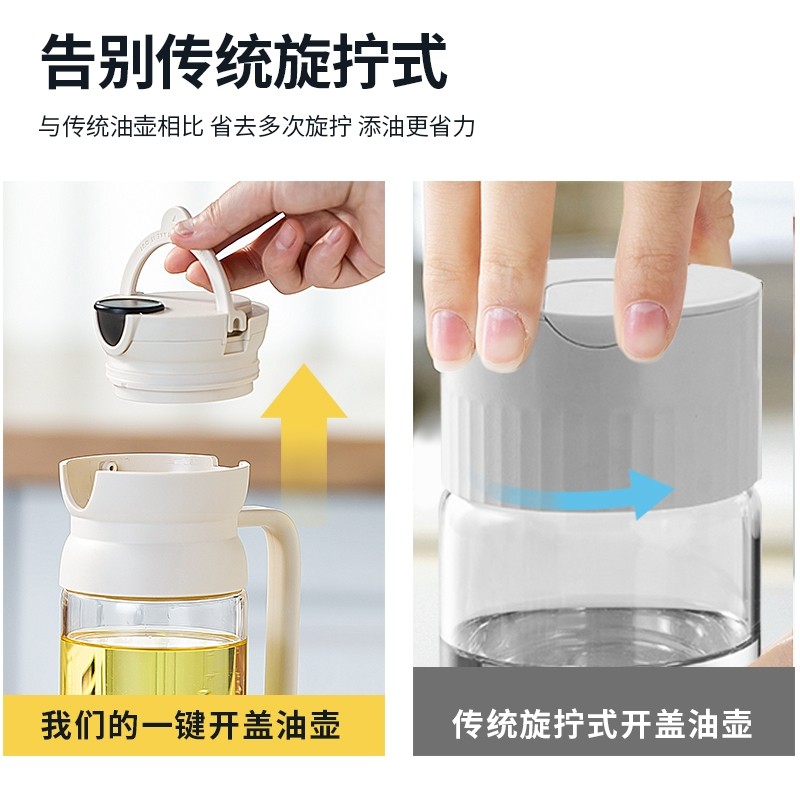 告别传统旋拧式

与传统油壶相比 省去多次旋拧 添油更省力

我们的一键开盖油壶

传统旋拧式开盖油壶