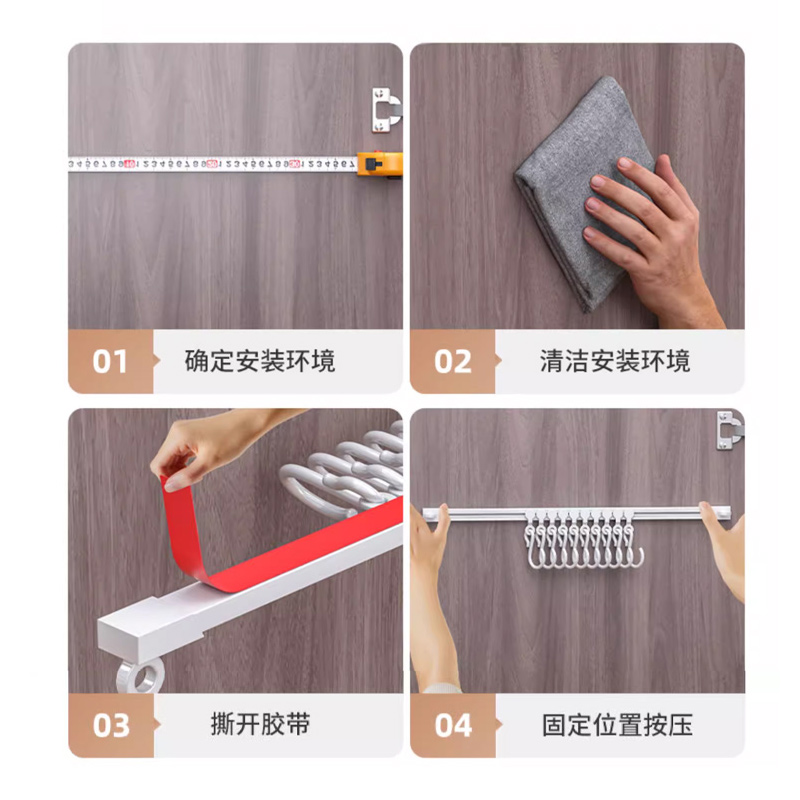 01 确定安装环境

02 清洁安装环境

03 撕开胶带

04 固定位置按压