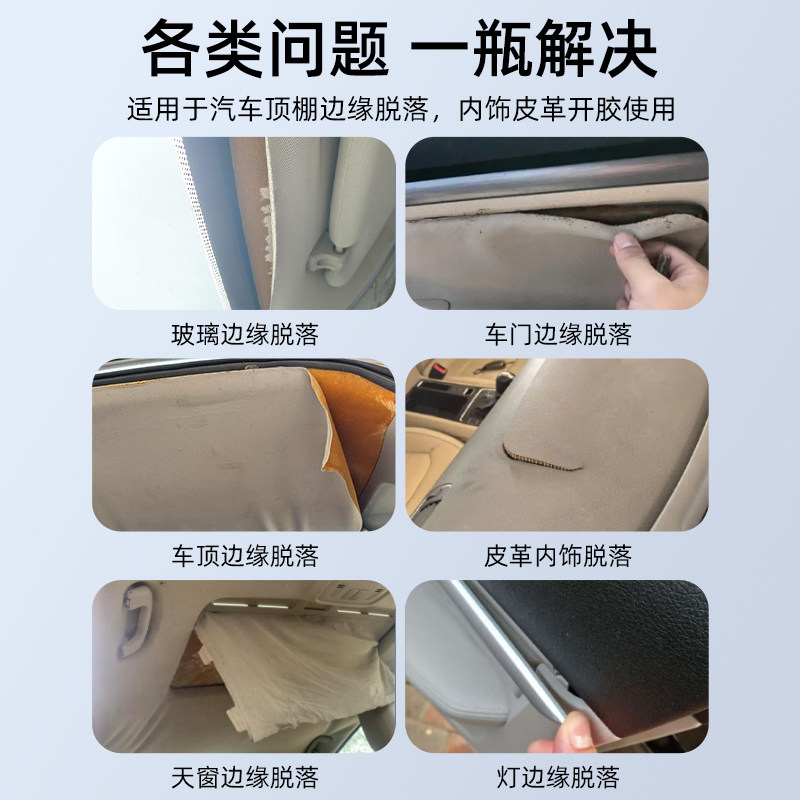 各类问题 一瓶解决

适用于汽车顶棚边缘脱落，内饰皮革开胶使用

玻璃边缘脱落

车门边缘脱落

车顶边缘脱落

皮革内饰脱落

天窗边缘脱落

灯边缘脱落