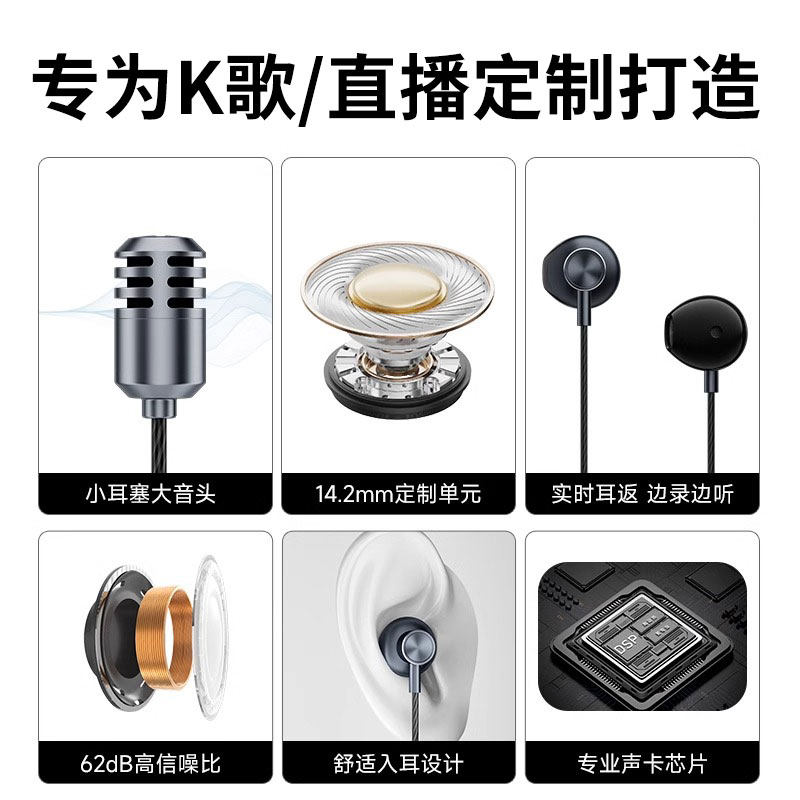 专为K歌/直播定制打造

小耳塞大音头

14.2mm定制单元

实时耳返 边录边听

62dB高信噪比

舒适入耳设计

DSP

专业声卡芯片