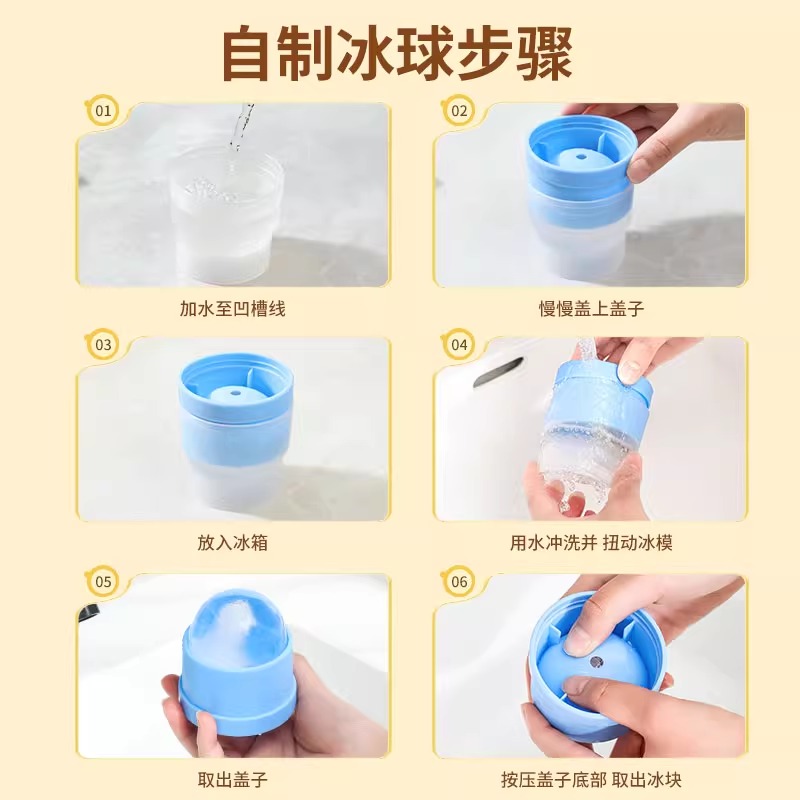 自制冰球步骤

01
加水至凹槽线

02
慢慢盖上盖子

03
放入冰箱

04
用水冲洗并 扭动冰模

05
取出盖子

06
按压盖子底部 取出冰块