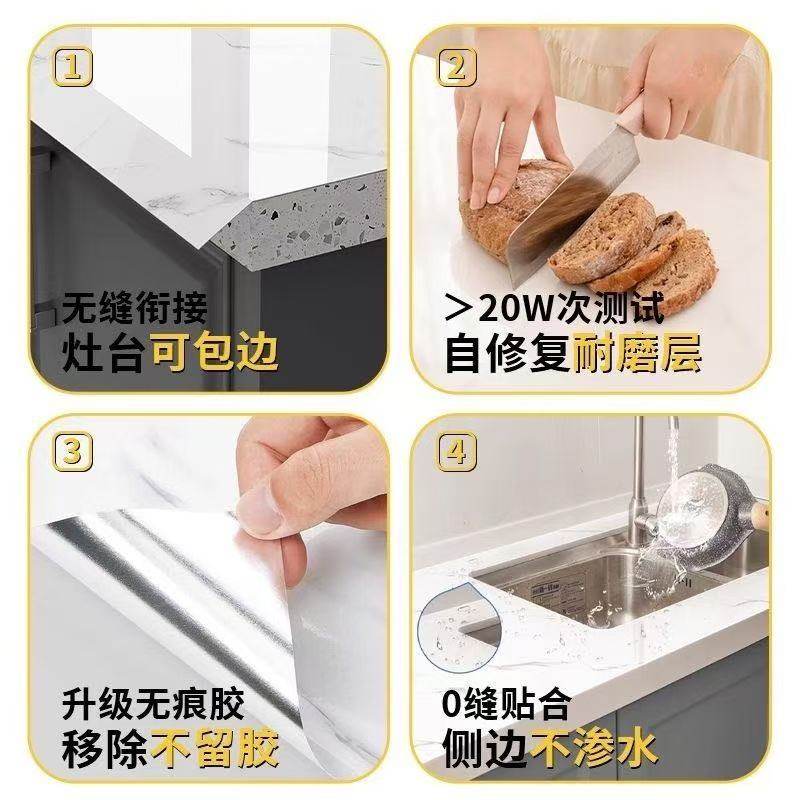 1

无缝衔接
灶台可包边

2

>20W次测试
自修复耐磨层

3

升级无痕胶
移除不留胶

4

0缝贴合
侧边不渗水