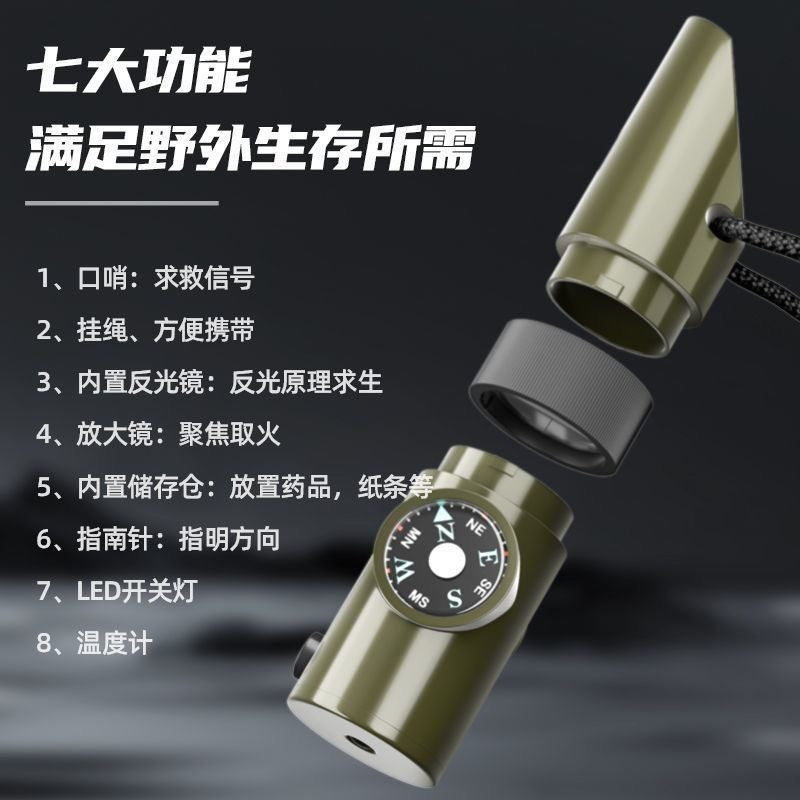 七大功能
满足野外生存所需

1、口哨：求救信号

2、挂绳、方便携带

3、内置反光镜：反光原理求生

4、放大镜：聚焦取火

5、内置储存仓：放置药品，纸条等

6、指南针：指明方向

7、LED开关灯

8、温度计

N NE E SE S SW W NW