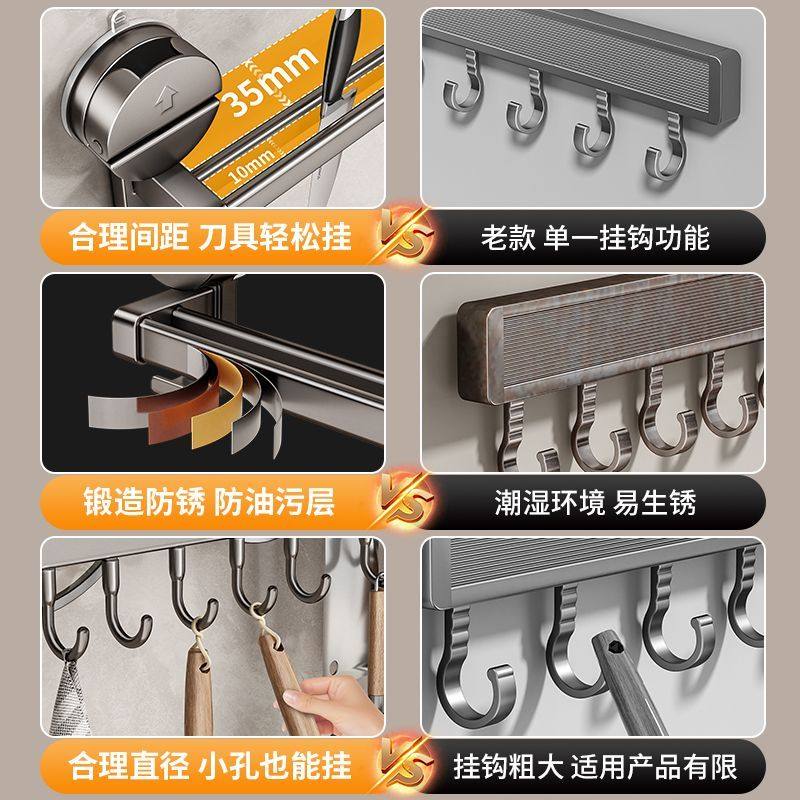 35mm

10mm

合理间距 刀具轻松挂

VS

老款 单一挂钩功能

锻造防锈 防油污层

VS

潮湿环境 易生锈

合理直径 小孔也能挂

VS

挂钩粗大 适用产品有限