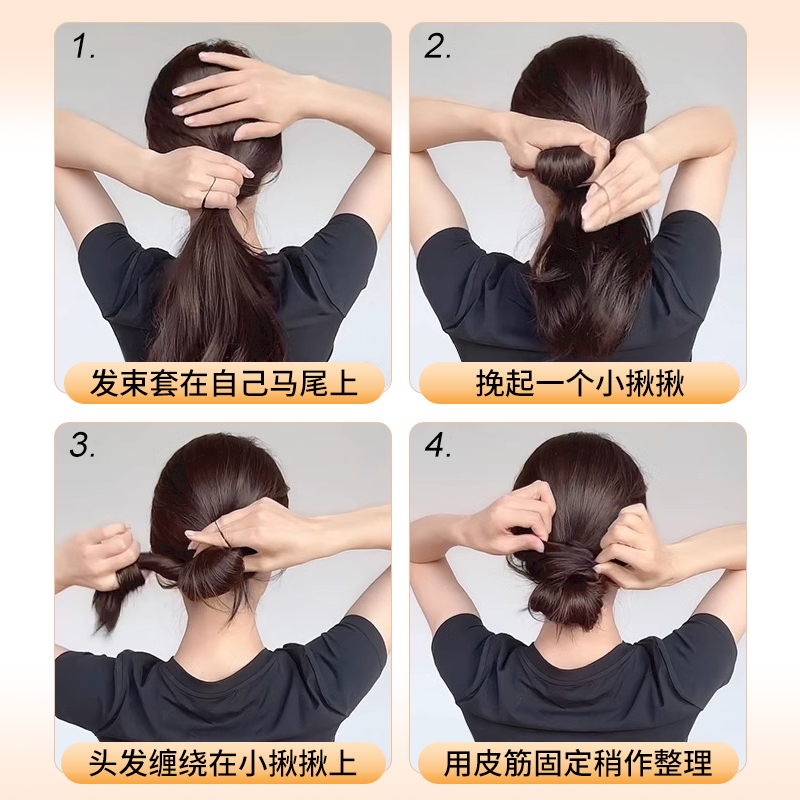 1.

发束套在自己马尾上

2.

挽起一个小揪揪

3.

头发缠绕在小揪揪上

4.

用皮筋固定稍作整理