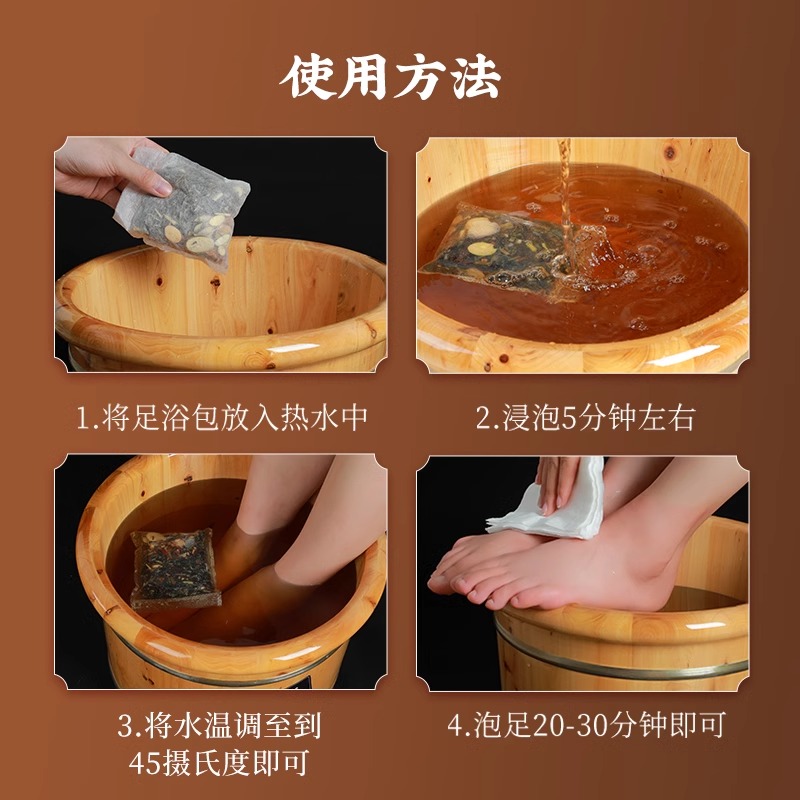 使用方法

1.将足浴包放入热水中

2.浸泡5分钟左右

3.将水温调至到45摄氏度即可

4.泡足20-30分钟即可