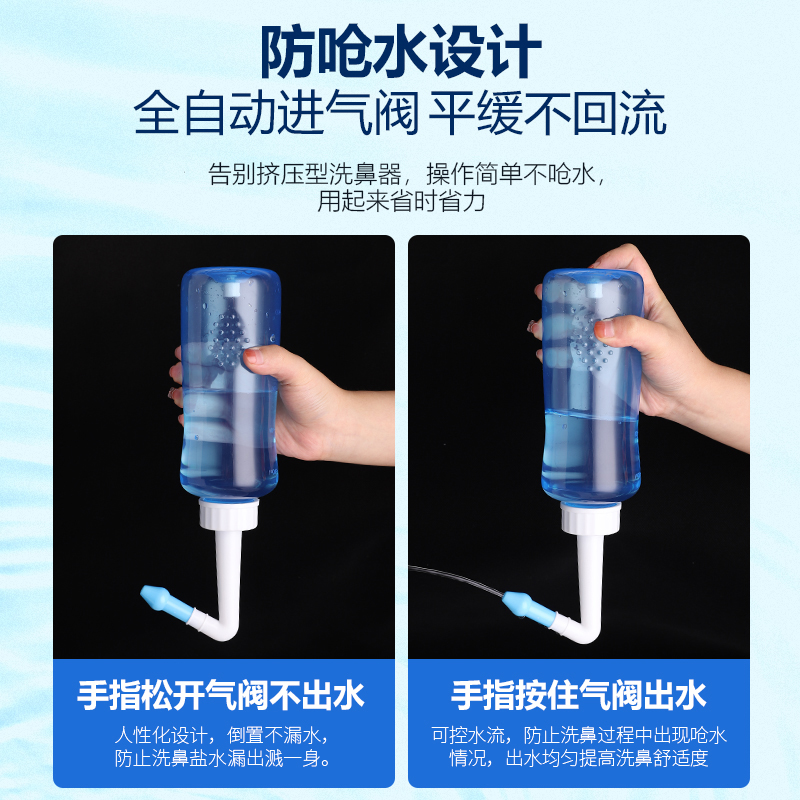 防呛水设计
全自动进气阀 平缓不回流

告别挤压型洗鼻器，操作简单不呛水，用起来省时省力

手指松开气阀不出水
人性化设计，倒置不漏水，防止洗鼻盐水漏出溅一身。

手指按住气阀出水
可控水流，防止洗鼻过程中出现呛水情况，出水均匀提高洗鼻舒适度