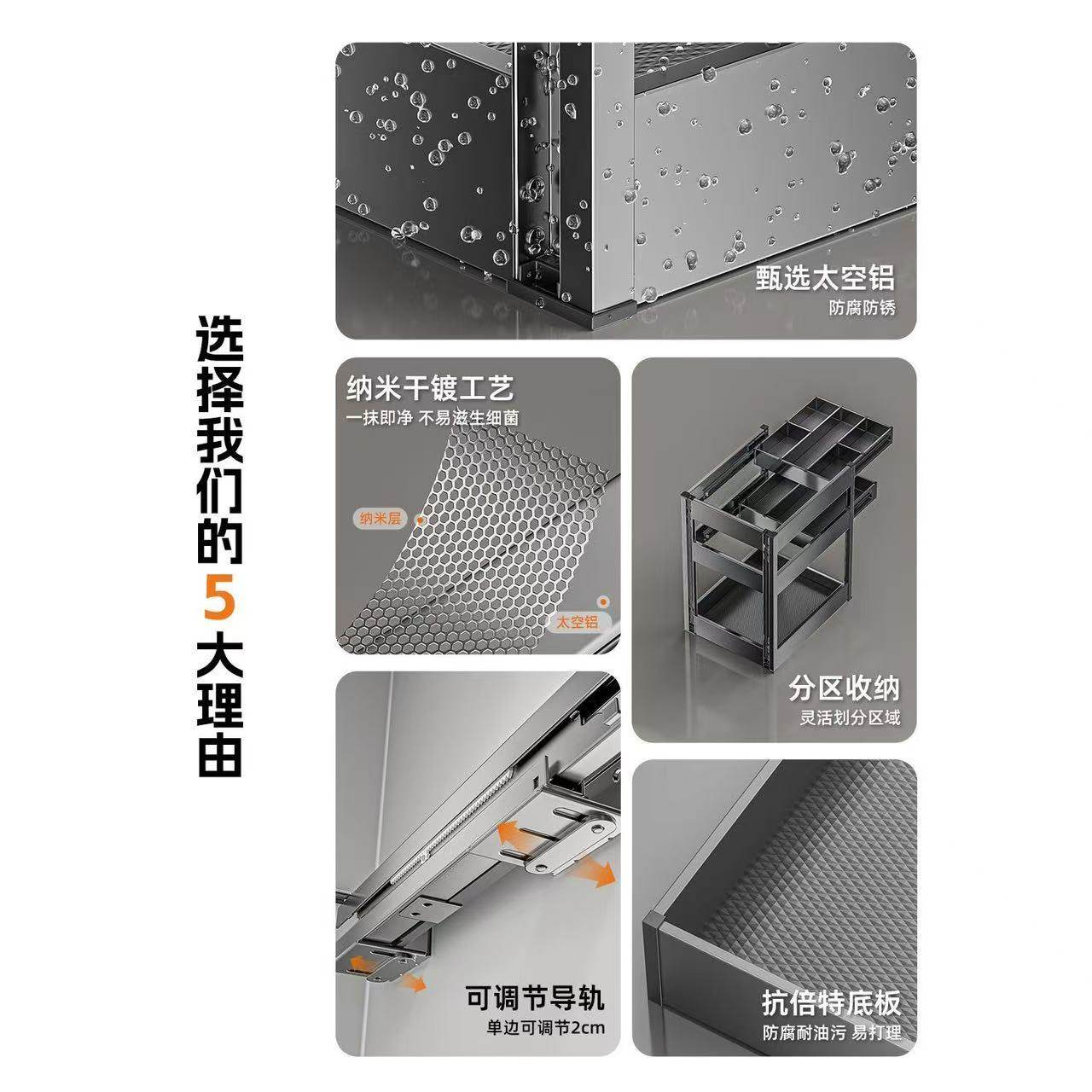 选择我们的5大理由

甄选太空铝
防腐防锈

纳米干镀工艺
一抹即净 不易滋生细菌

纳米层

太空铝

分区收纳
灵活划分区域

可调节导轨
单边可调节2cm

抗倍特底板
防腐耐油污 易打理