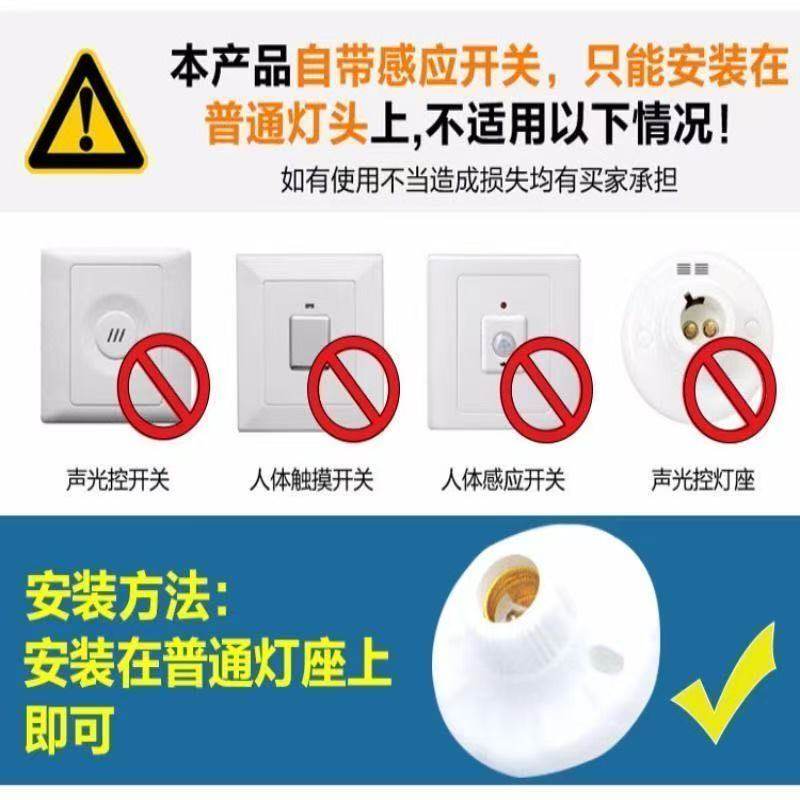 本产品自带感应开关，只能安装在普通灯头上,不适用以下情况！

如有使用不当造成损失均有买家承担

声光控开关

人体触摸开关

人体感应开关

声光控灯座

安装方法：
安装在普通灯座上即可